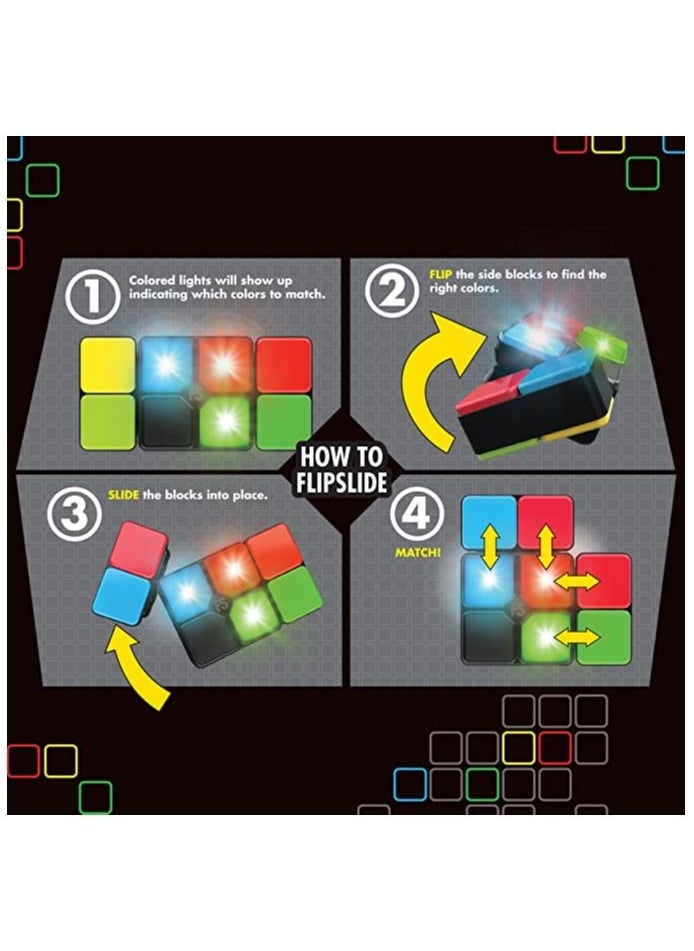 1 Colored lights will show up indicating which colors to match.

2 FLIP the side blocks to find the right colors.

HOW TO FLIPSLIDE

3 SLIDE the blocks into place.

4 MATCH!