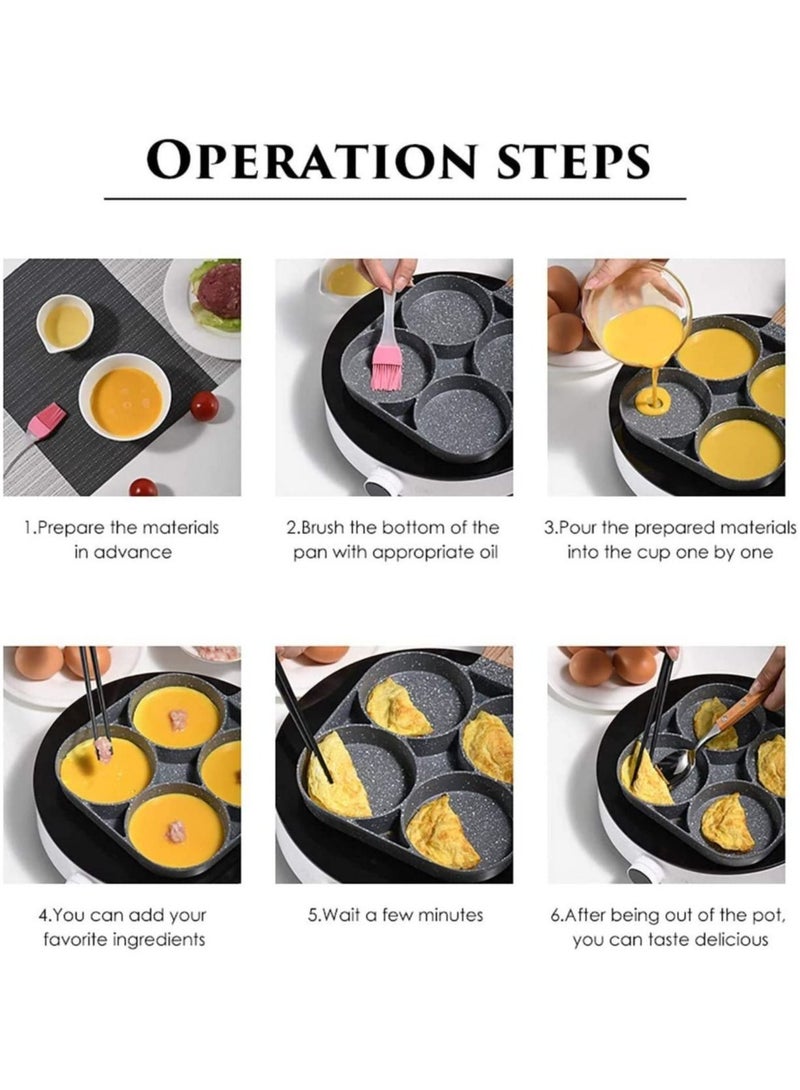 OPERATION STEPS

1.Prepare the materials in advance

2.Brush the bottom of the pan with appropriate oil

3.Pour the prepared materials into the cup one by one

4.You can add your favorite ingredients

5.Wait a few minutes

6.After being out of the pot, you can taste delicious