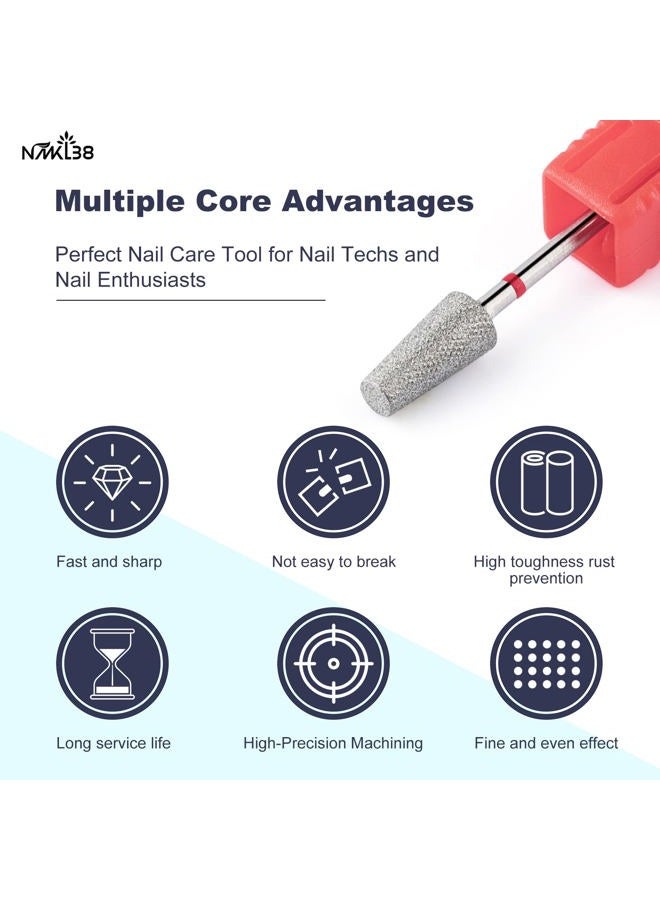 NMKL38

Multiple Core Advantages

Perfect Nail Care Tool for Nail Techs and Nail Enthusiasts

Fast and sharp

Not easy to break

High toughness rust prevention

Long service life

High-Precision Machining

Fine and even effect