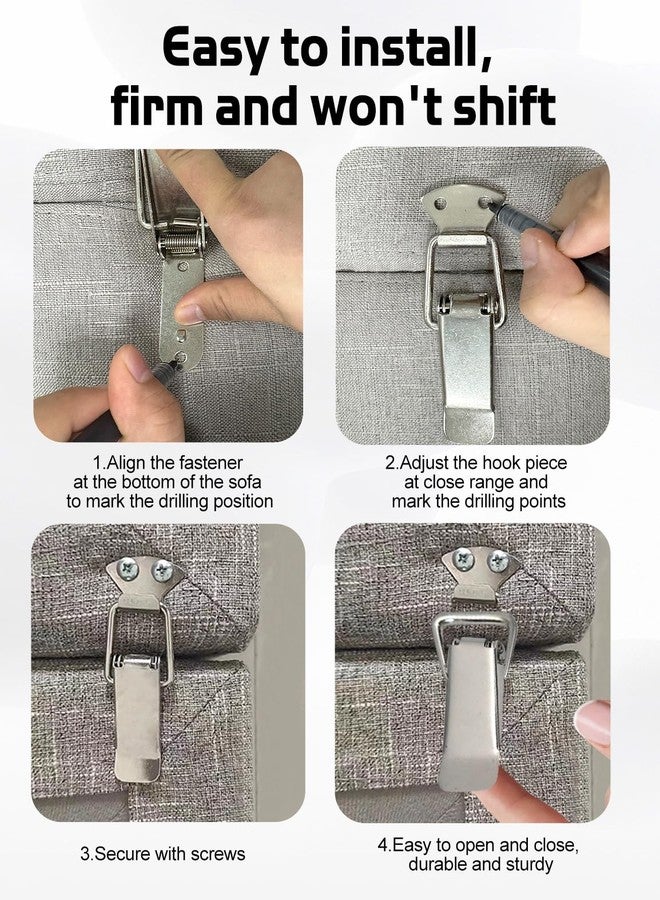 Easy to install, firm and won't shift

1.Align the fastener at the bottom of the sofa to mark the drilling position

2.Adjust the hook piece at close range and mark the drilling points

3.Secure with screws

4.Easy to open and close, durable and sturdy