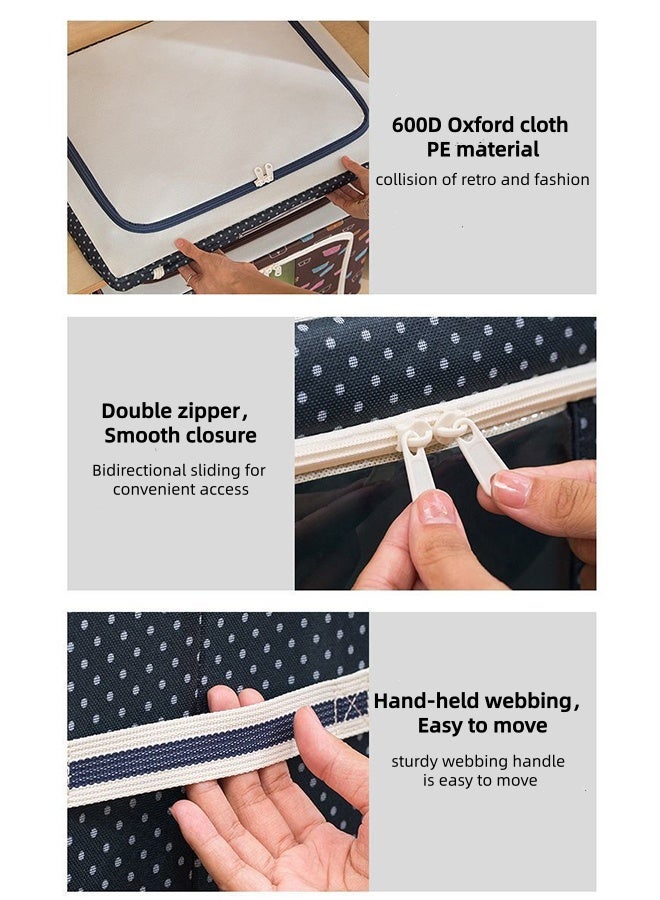 600D Oxford cloth
PE material

collision of retro and fashion

Double zipper,
Smooth closure

Bidirectional sliding for convenient access

Hand-held webbing,
Easy to move

sturdy webbing handle is easy to move