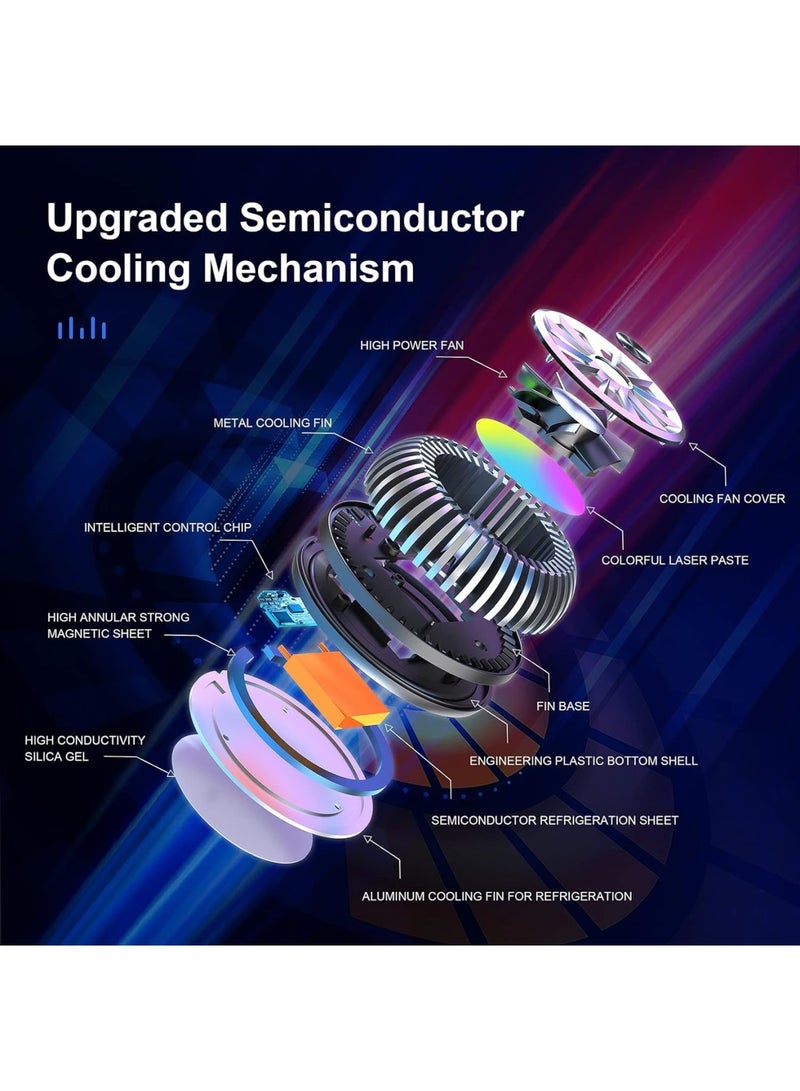 Upgraded Semiconductor Cooling Mechanism

HIGH POWER FAN

METAL COOLING FIN

COOLING FAN COVER

INTELLIGENT CONTROL CHIP

COLORFUL LASER PASTE

HIGH ANNULAR STRONG MAGNETIC SHEET

FIN BASE

HIGH CONDUCTIVITY SILICA GEL

ENGINEERING PLASTIC BOTTOM SHELL

SEMICONDUCTOR REFRIGERATION SHEET

ALUMINUM COOLING FIN FOR REFRIGERATION