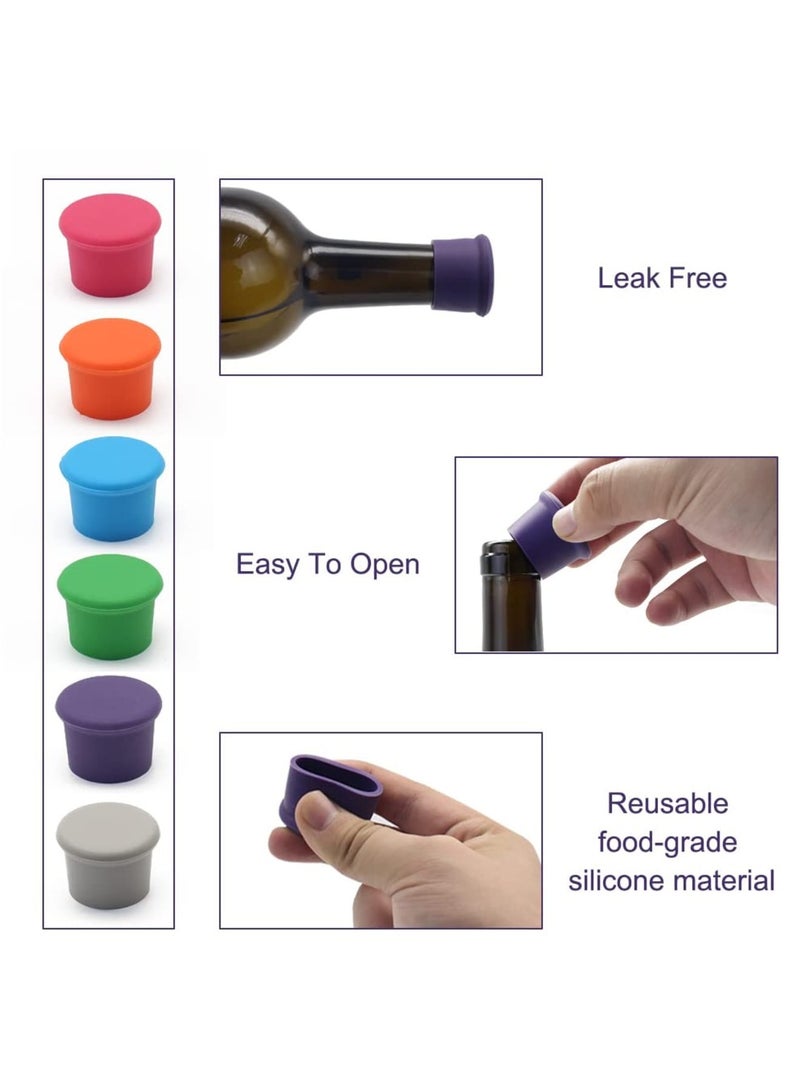 Leak Free

Easy To Open

Reusable
food-grade
silicone material