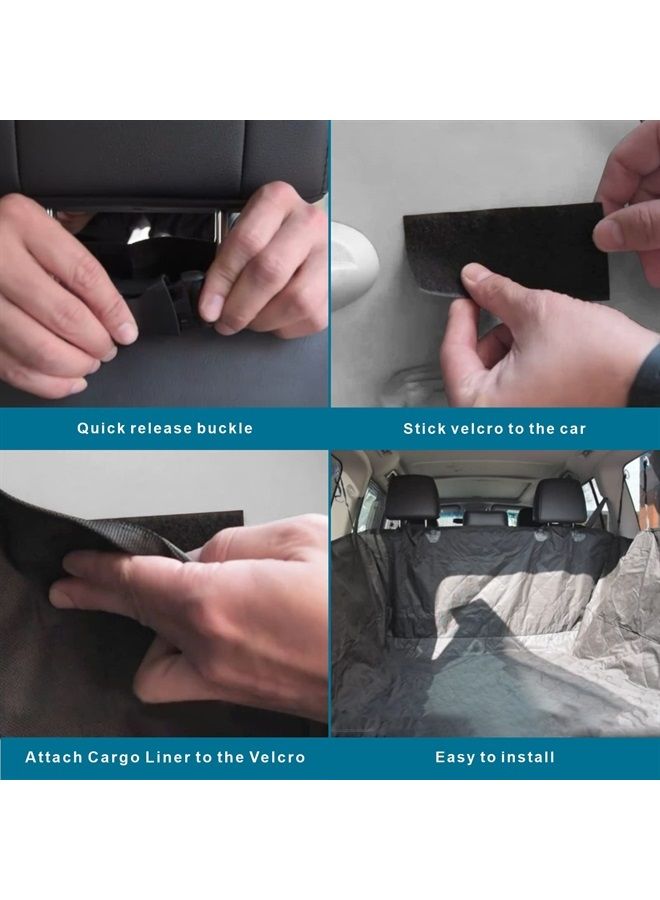 Quick release buckle

Stick velcro to the car

Attach Cargo Liner to the Velcro

Easy to install