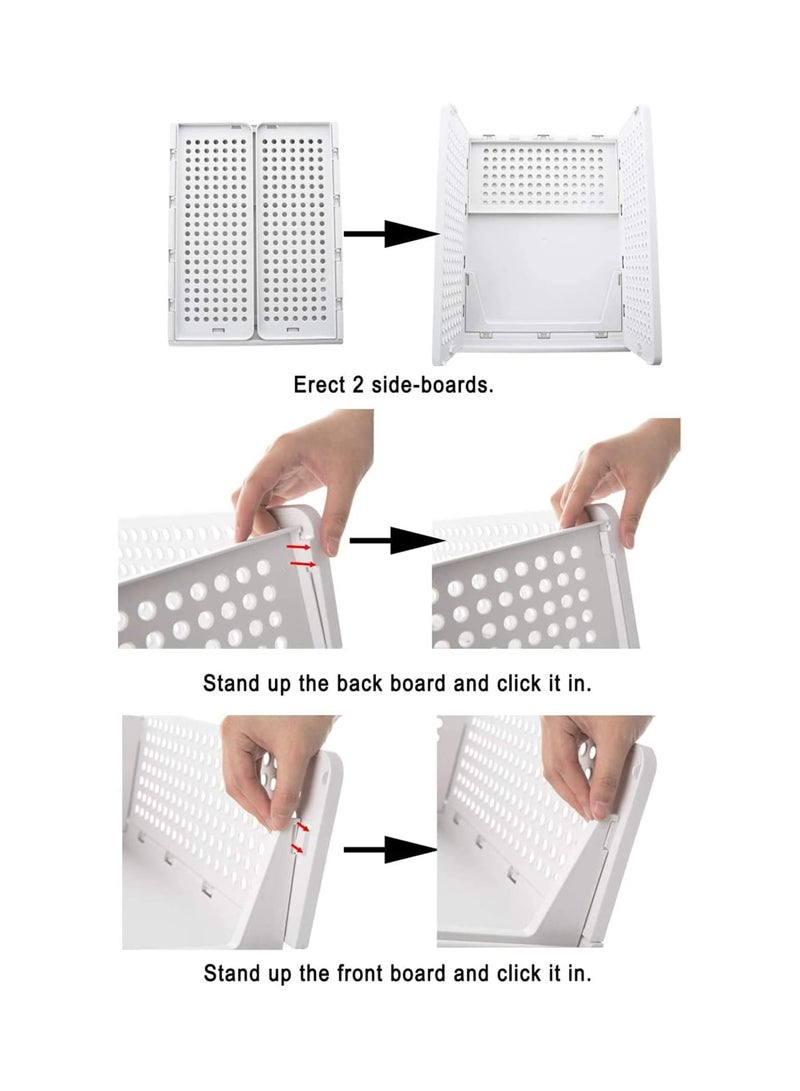 Erect 2 side-boards.

Stand up the back board and click it in.

Stand up the front board and click it in.