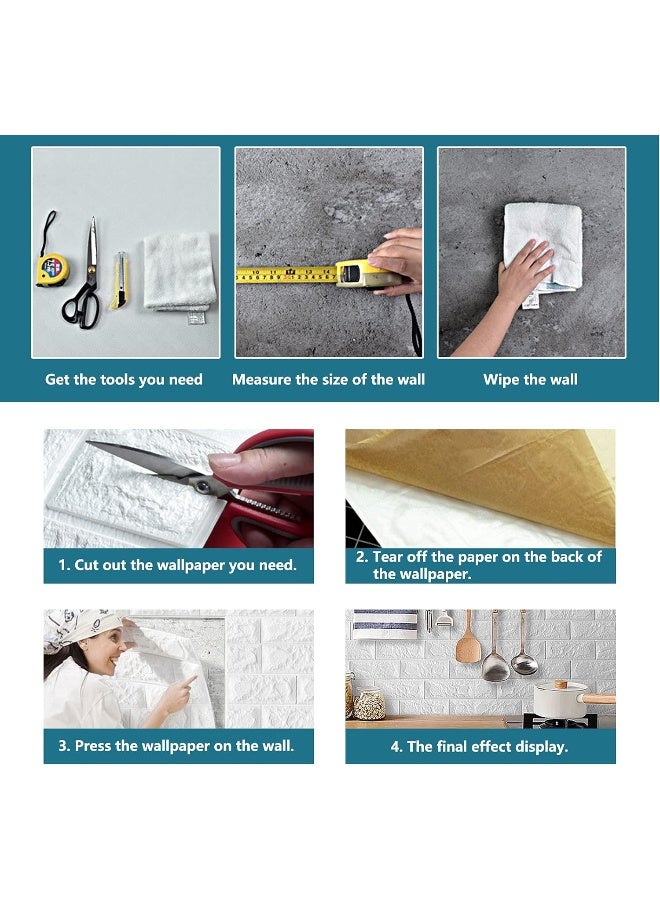 Get the tools you need

Measure the size of the wall

Wipe the wall

1. Cut out the wallpaper you need.

2. Tear off the paper on the back of the wallpaper.

3. Press the wallpaper on the wall.

4. The final effect display.