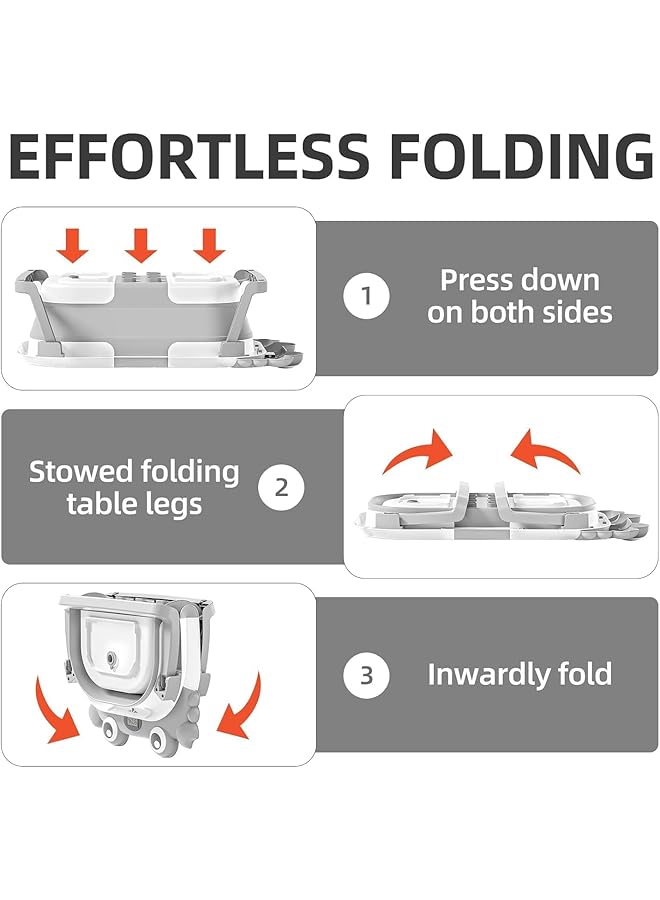 EFFORTLESS FOLDING

1

Press down on both sides

Stowed folding table legs

2

3

Inwardly fold