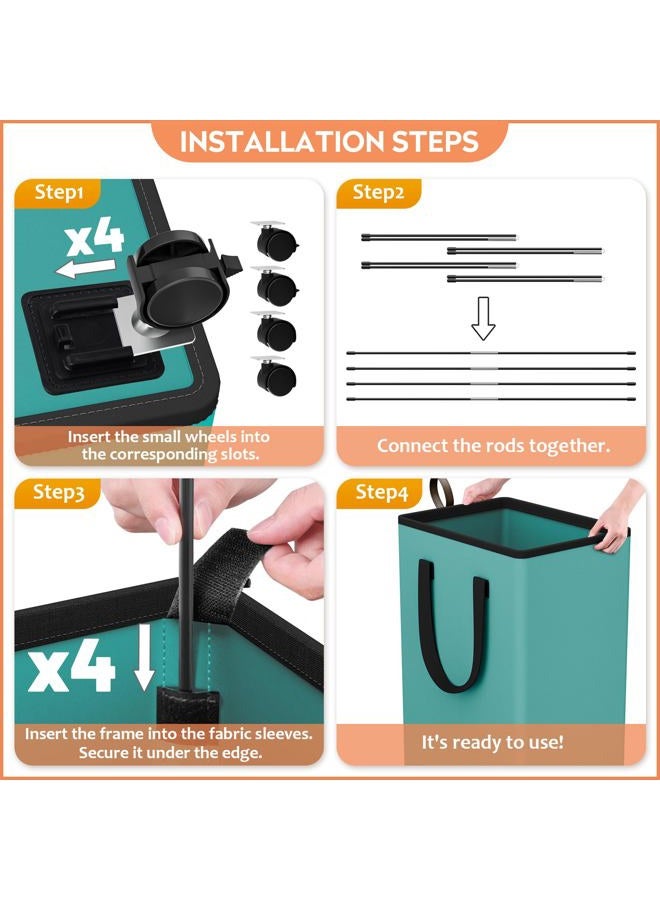 INSTALLATION STEPS

Step1

x4

Insert the small wheels into the corresponding slots.

Step2

Connect the rods together.

Step3

x4

Insert the frame into the fabric sleeves. Secure it under the edge.

Step4

It's ready to use!