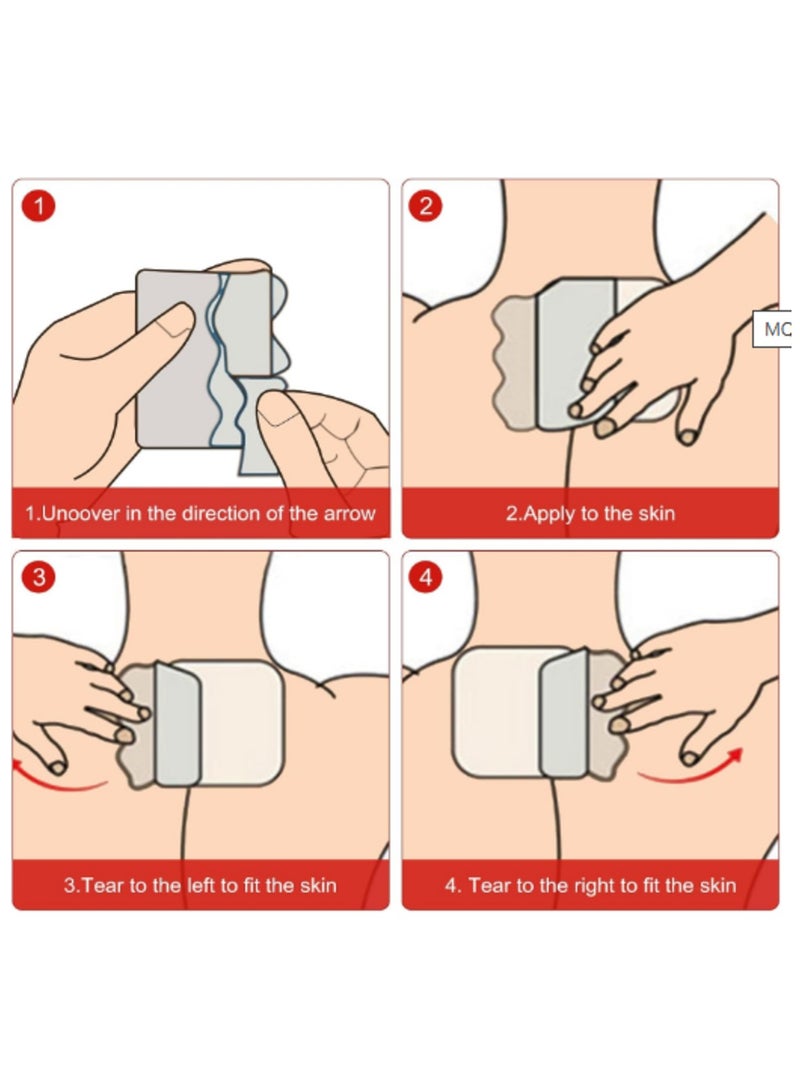 1

1.Unoover in the direction of the arrow

2

MC

2.Apply to the skin

3

3.Tear to the left to fit the skin

4

4. Tear to the right to fit the skin