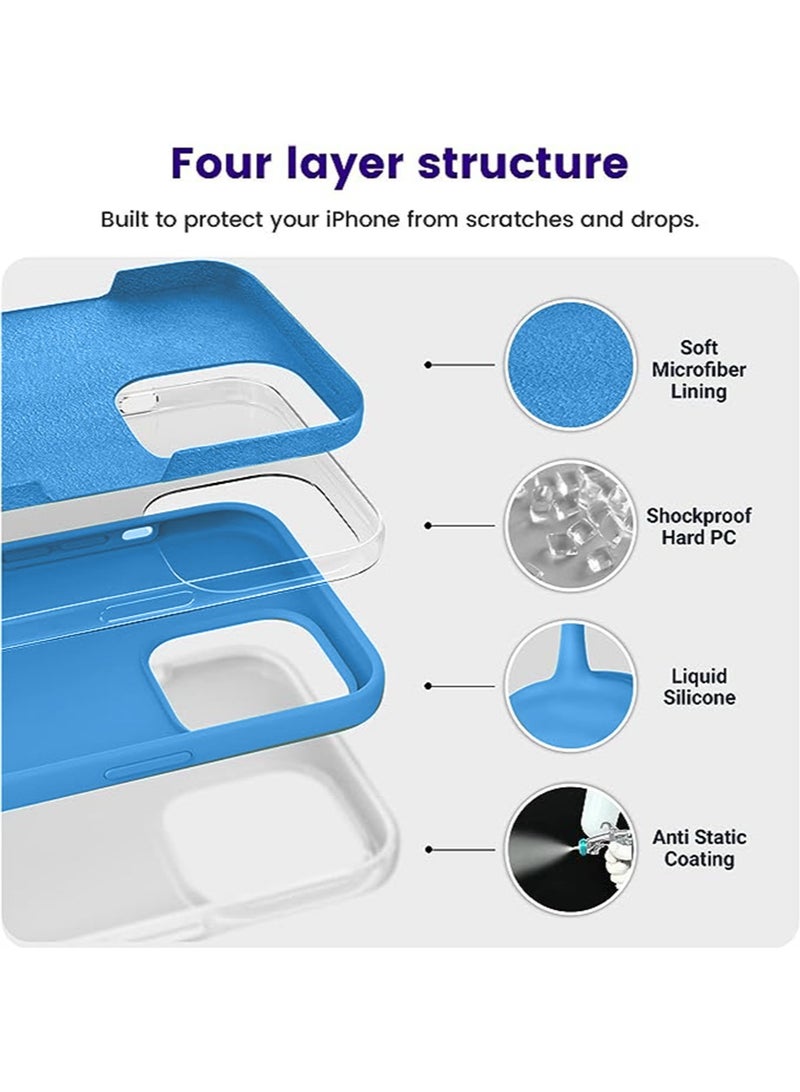 Four layer structure

Built to protect your iPhone from scratches and drops.

Soft Microfiber Lining

Shockproof Hard PC

Liquid Silicone

Anti Static Coating