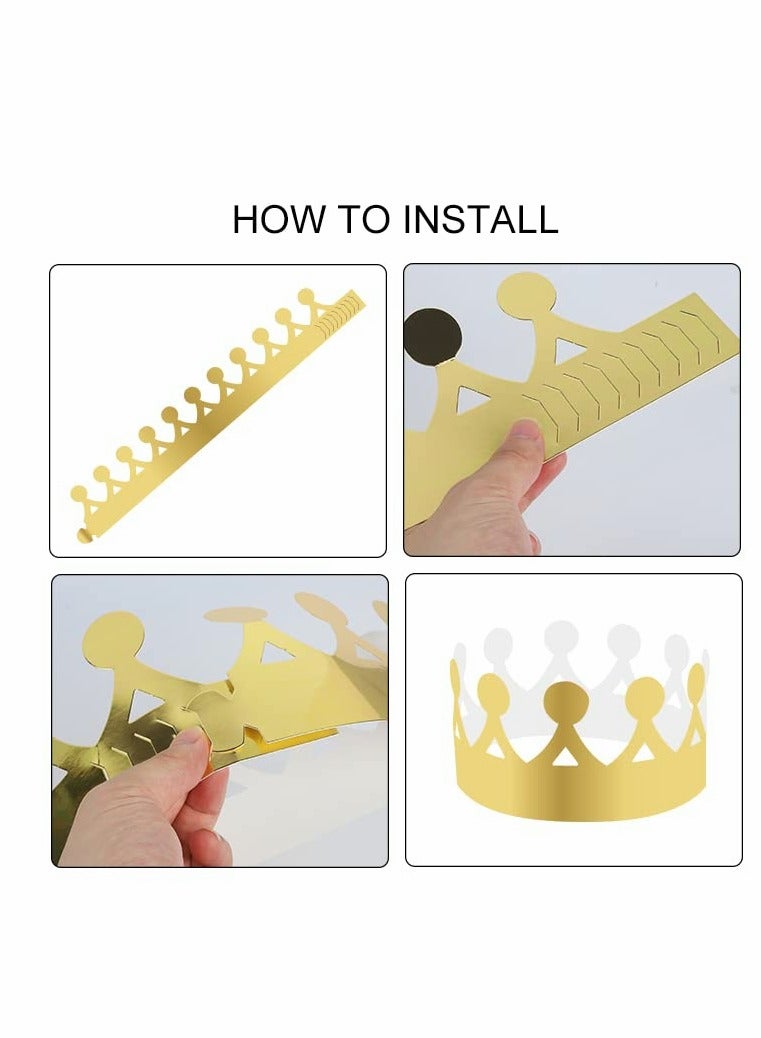 HOW TO INSTALL