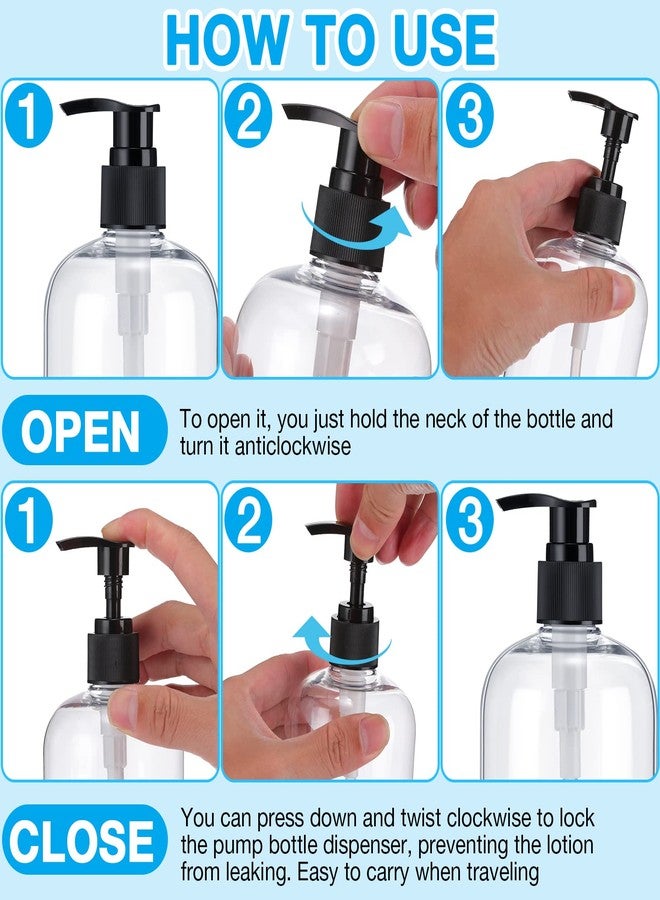 HOW TO USE

1

2

3

OPEN

To open it, you just hold the neck of the bottle and turn it anticlockwise

1

2

3

CLOSE

You can press down and twist clockwise to lock the pump bottle dispenser, preventing the lotion from leaking. Easy to carry when traveling