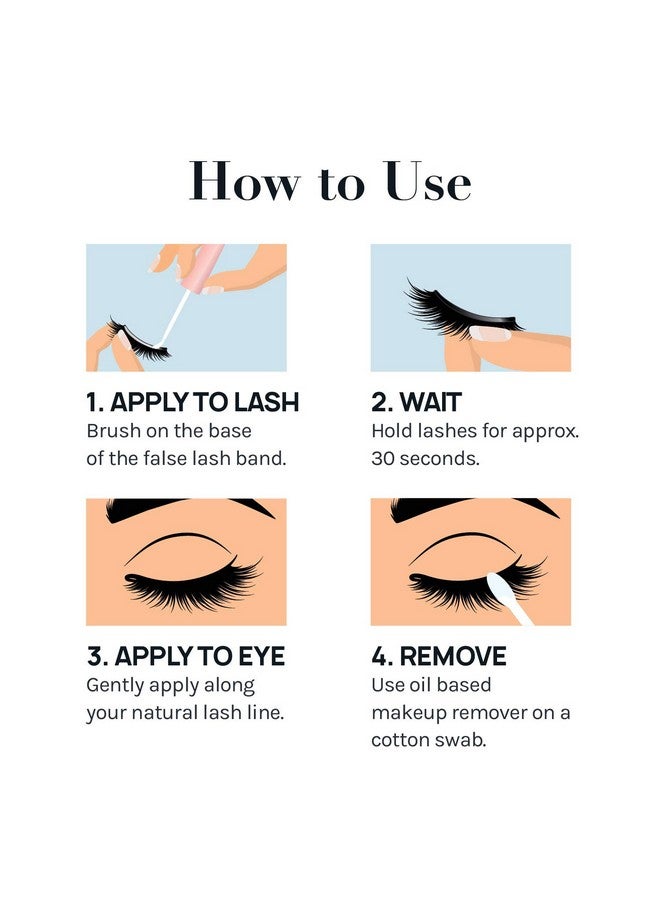 How to Use

1. APPLY TO LASH
Brush on the base of the false lash band.

2. WAIT
Hold lashes for approx. 30 seconds.

3. APPLY TO EYE
Gently apply along your natural lash line.

4. REMOVE
Use oil based makeup remover on a cotton swab.