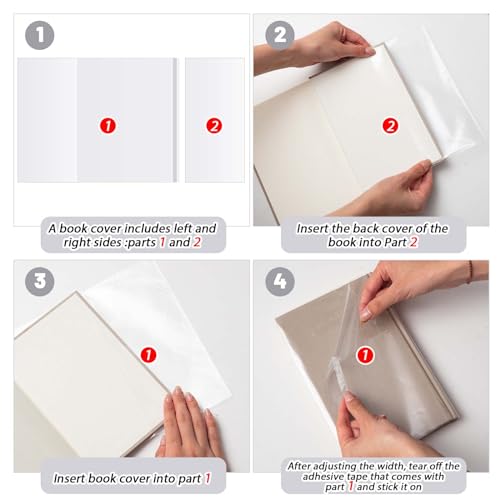 1

1

2

A book cover includes left and right sides :parts 1 and 2

2

2

Insert the back cover of the book into Part 2

3

1

Insert book cover into part 1

4

1

After adjusting the width, tear off the adhesive tape that comes with part 1 and stick it on