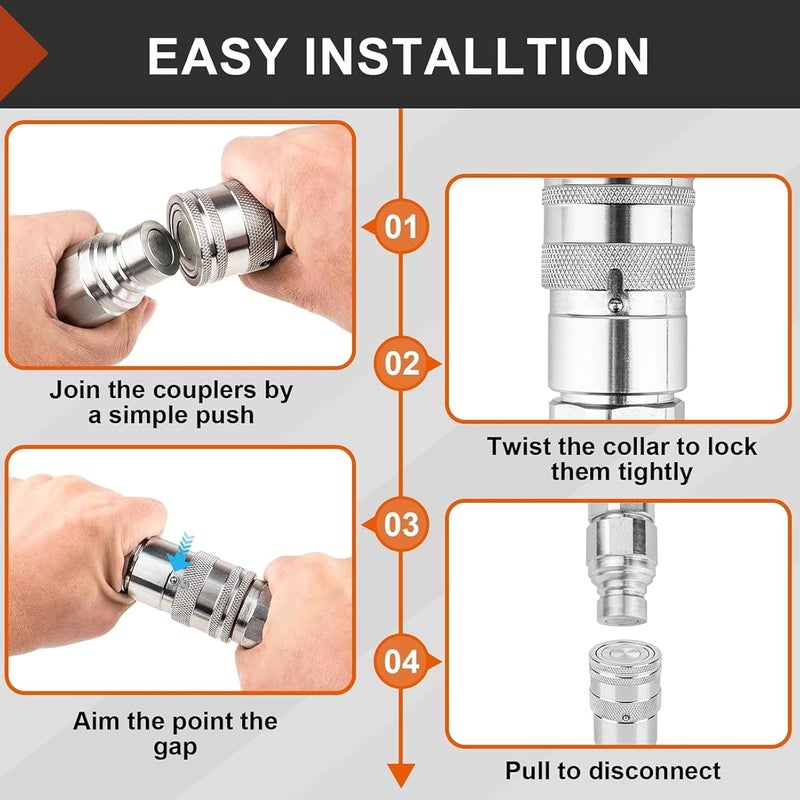 EASY INSTALLTION

01

Join the couplers by a simple push

02

Twist the collar to lock them tightly

03

Aim the point the gap

04

Pull to disconnect