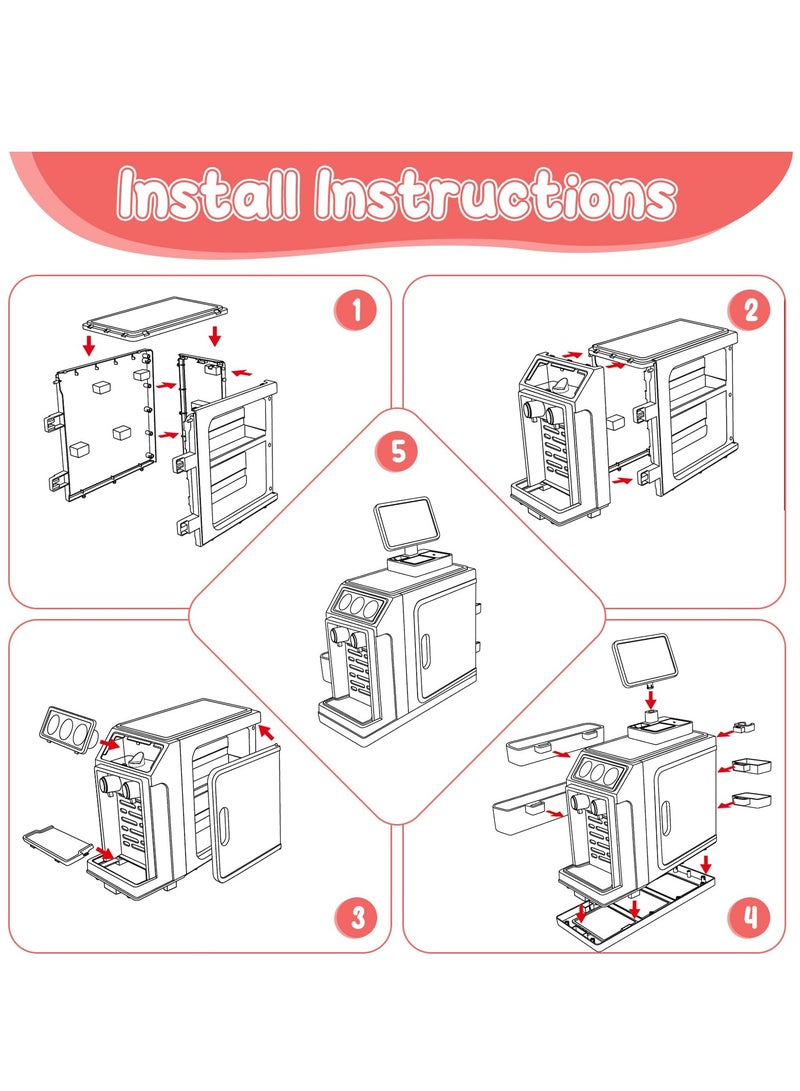 Install Instructions

1

2

5

3

4