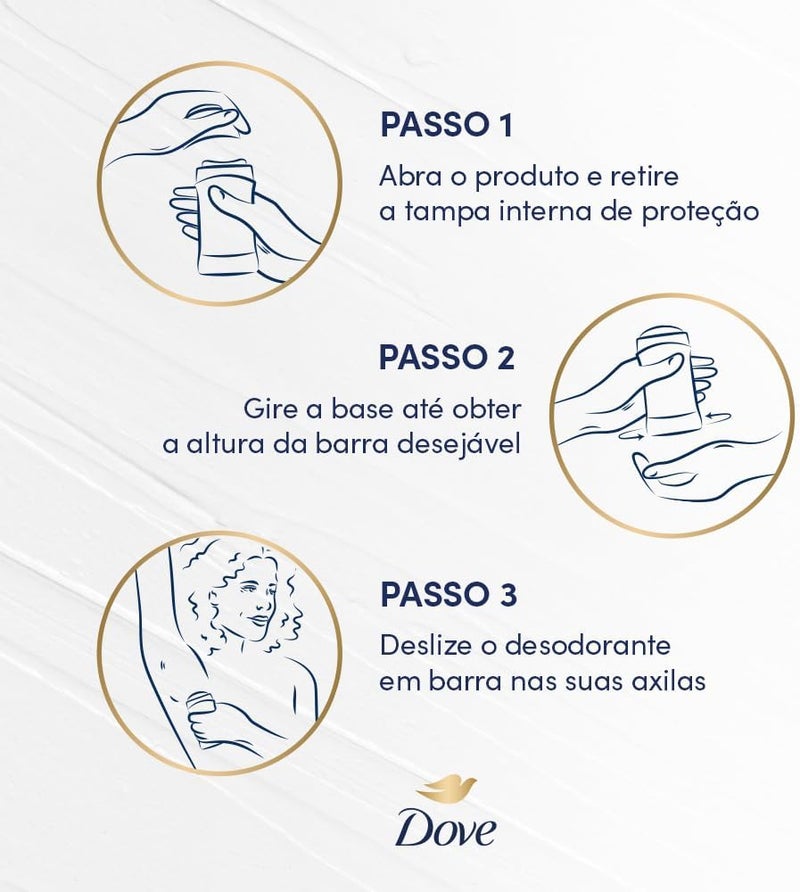 PASSO 1
Abra o produto e retire a tampa interna de proteção

PASSO 2
Gire a base até obter a altura da barra desejável

PASSO 3
Deslize o desodorante em barra nas suas axilas

Dove