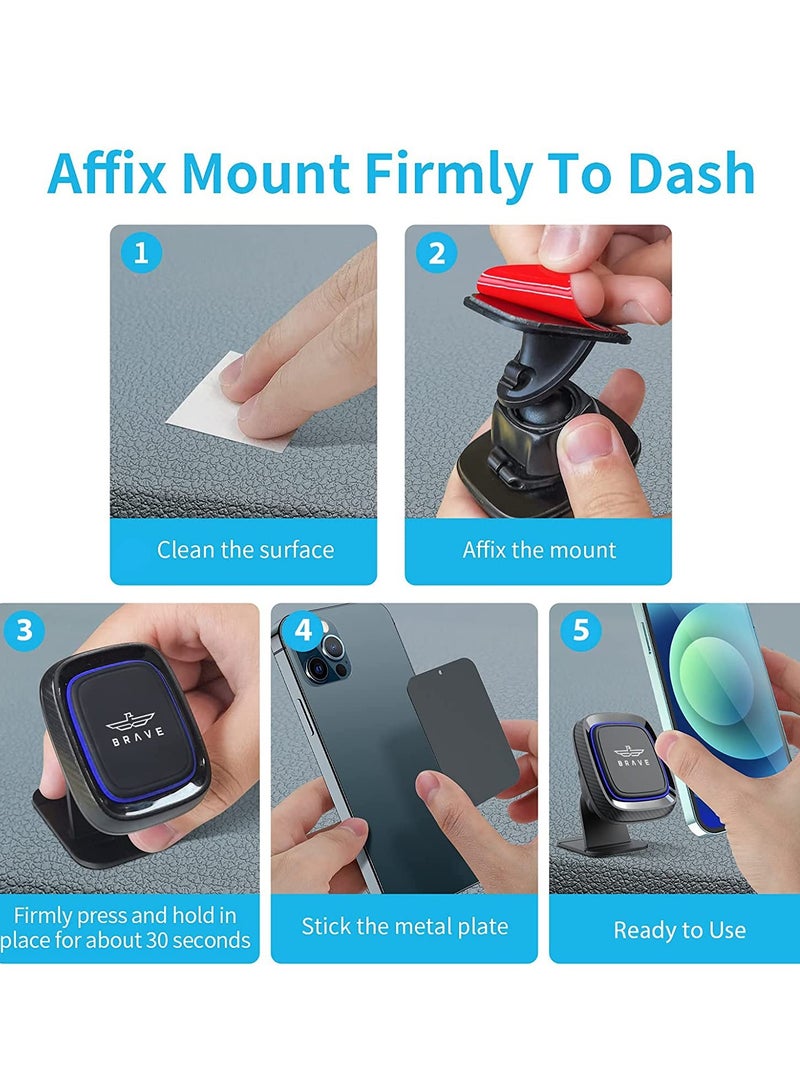 Affix Mount Firmly To Dash

1

Clean the surface

2

Affix the mount

3

BRAVE

Firmly press and hold in place for about 30 seconds

4

Stick the metal plate

5

BRAVE

Ready to Use