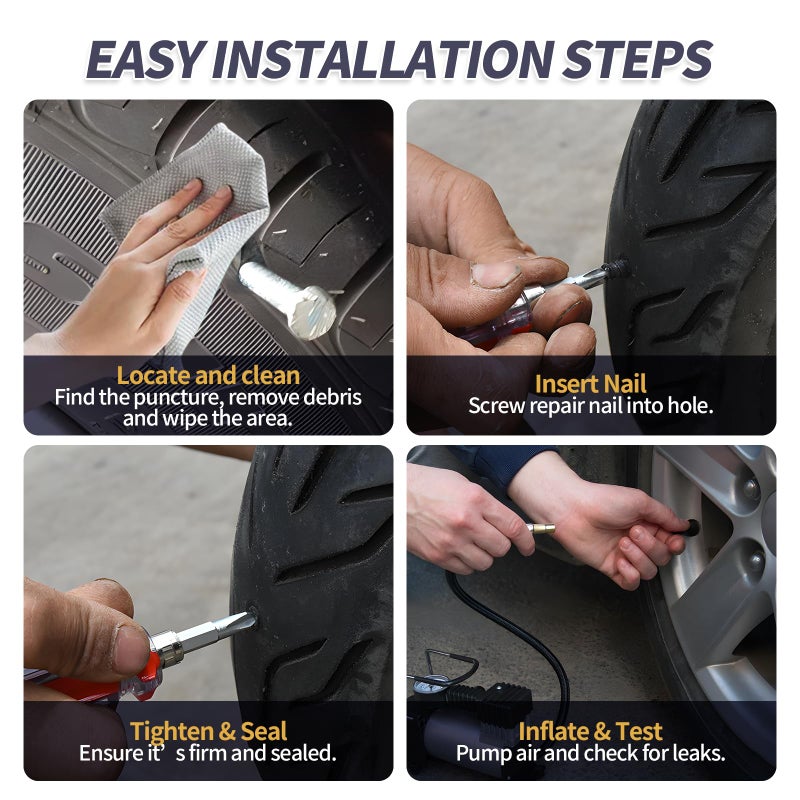 EASY INSTALLATION STEPS

Locate and clean
Find the puncture, remove debris and wipe the area.

Insert Nail
Screw repair nail into hole.

Tighten & Seal
Ensure it’s firm and sealed.

Inflate & Test
Pump air and check for leaks.