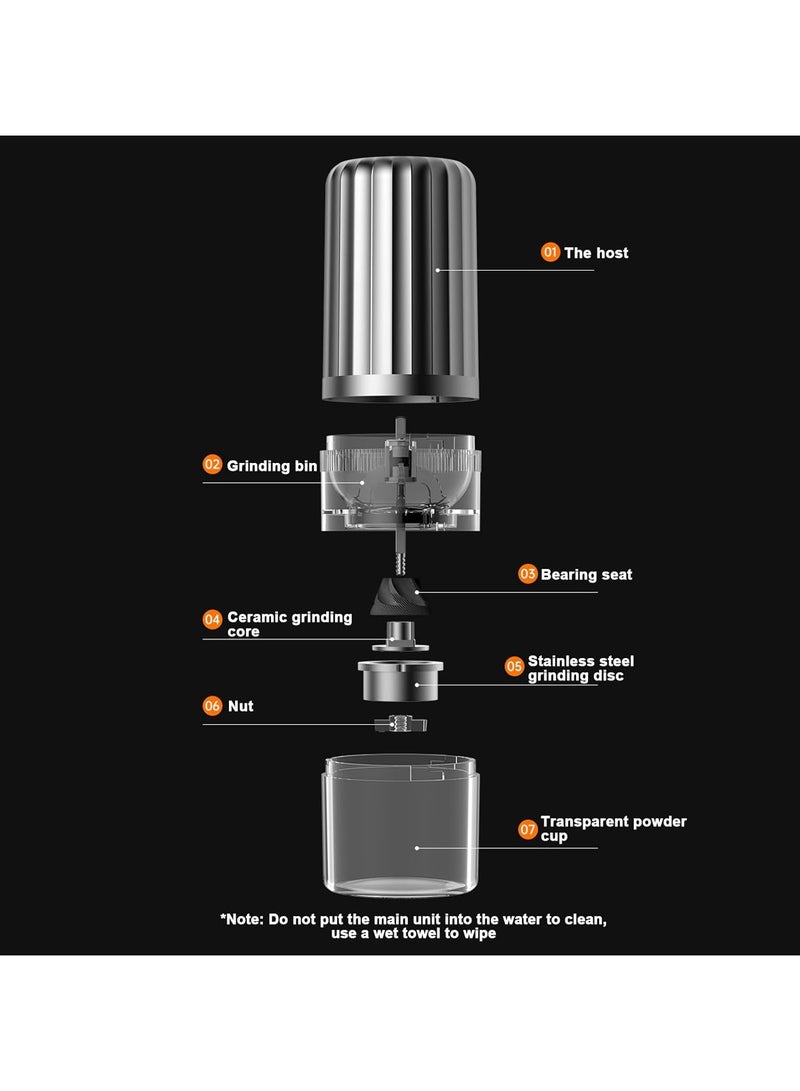 01 The host

02 Grinding bin

03 Bearing seat

04 Ceramic grinding core

05 Stainless steel grinding disc

06 Nut

07 Transparent powder cup

*Note: Do not put the main unit into the water to clean, use a wet towel to wipe