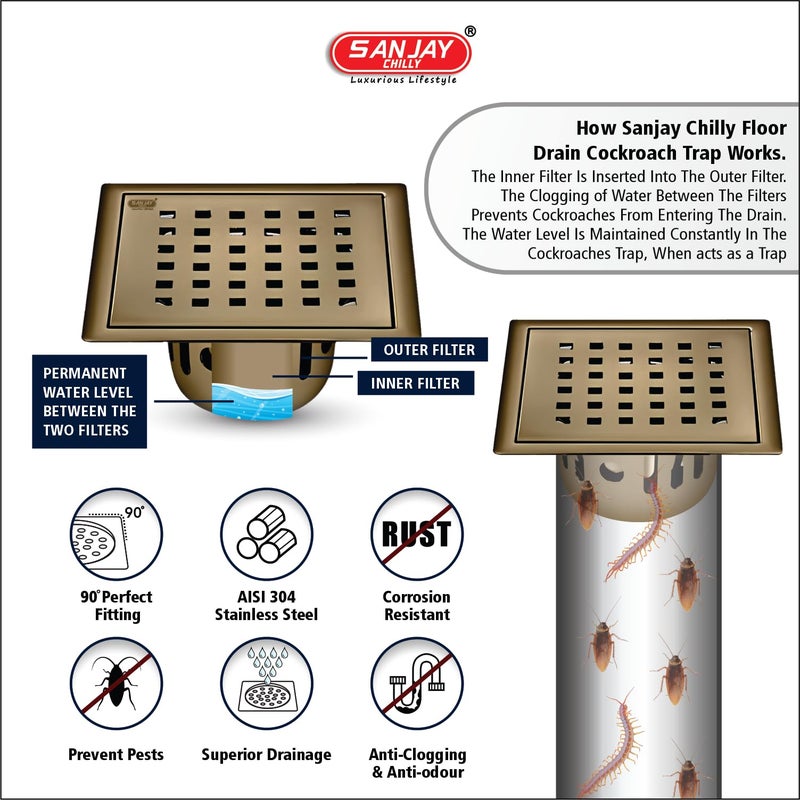 SANJAY CHILLY ®
Luxurious Lifestyle

How Sanjay Chilly Floor Drain Cockroach Trap Works.
The Inner Filter Is Inserted Into The Outer Filter. The Clogging of Water Between The Filters Prevents Cockroaches From Entering The Drain. The Water Level Is Maintained Constantly In The Cockroaches Trap, When acts as a Trap

SANJAY

OUTER FILTER

INNER FILTER

PERMANENT WATER LEVEL BETWEEN THE TWO FILTERS

90°

90° Perfect Fitting

AISI 304 Stainless Steel

RUST

Corrosion Resistant

Prevent Pests

Superior Drainage

Anti-Clogging & Anti-odour