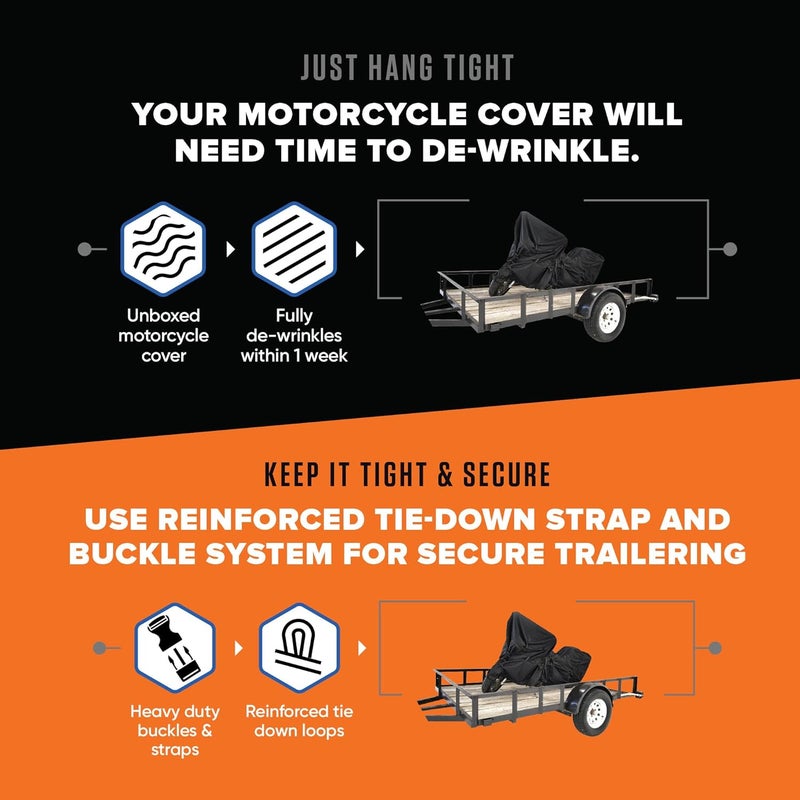 JUST HANG TIGHT

YOUR MOTORCYCLE COVER WILL NEED TIME TO DE-WRINKLE.

Unboxed motorcycle cover

Fully de-wrinkles within 1 week

KEEP IT TIGHT & SECURE

USE REINFORCED TIE-DOWN STRAP AND BUCKLE SYSTEM FOR SECURE TRAILERING

Heavy duty buckles & straps

Reinforced tie down loops