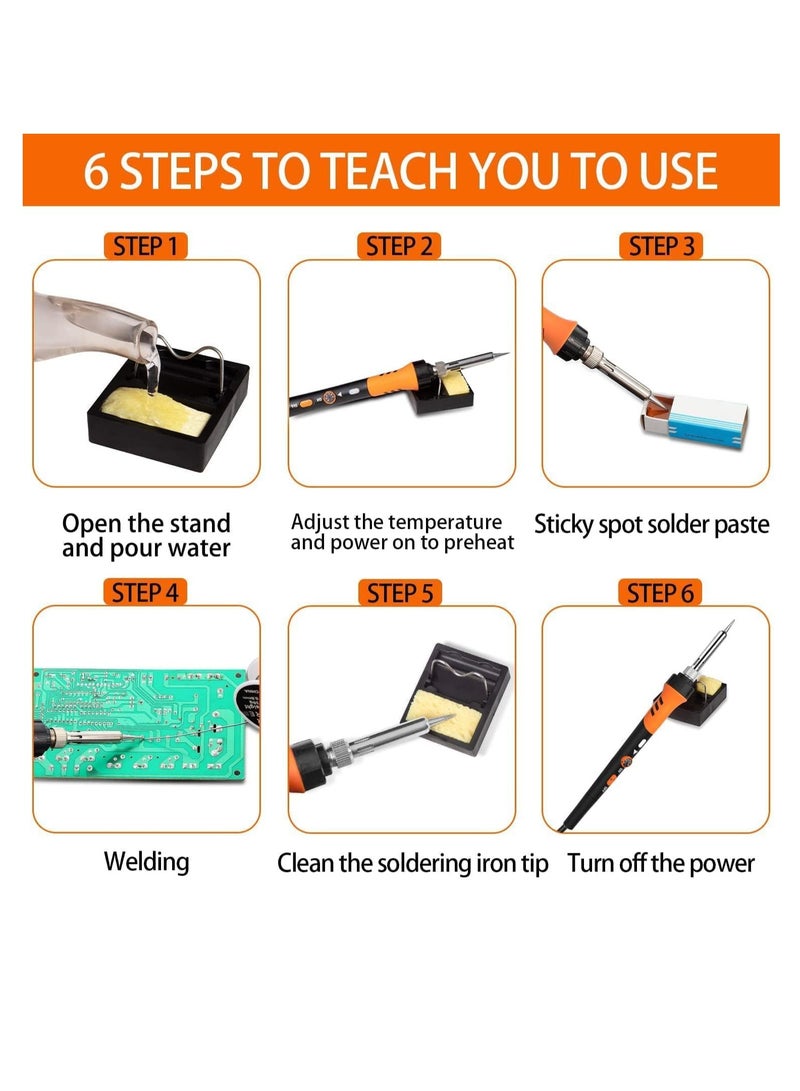 6 STEPS TO TEACH YOU TO USE

STEP 1

Open the stand and pour water

STEP 2

Adjust the temperature and power on to preheat

STEP 3

Sticky spot solder paste

STEP 4

Welding

STEP 5

Clean the soldering iron tip

STEP 6

Turn off the power