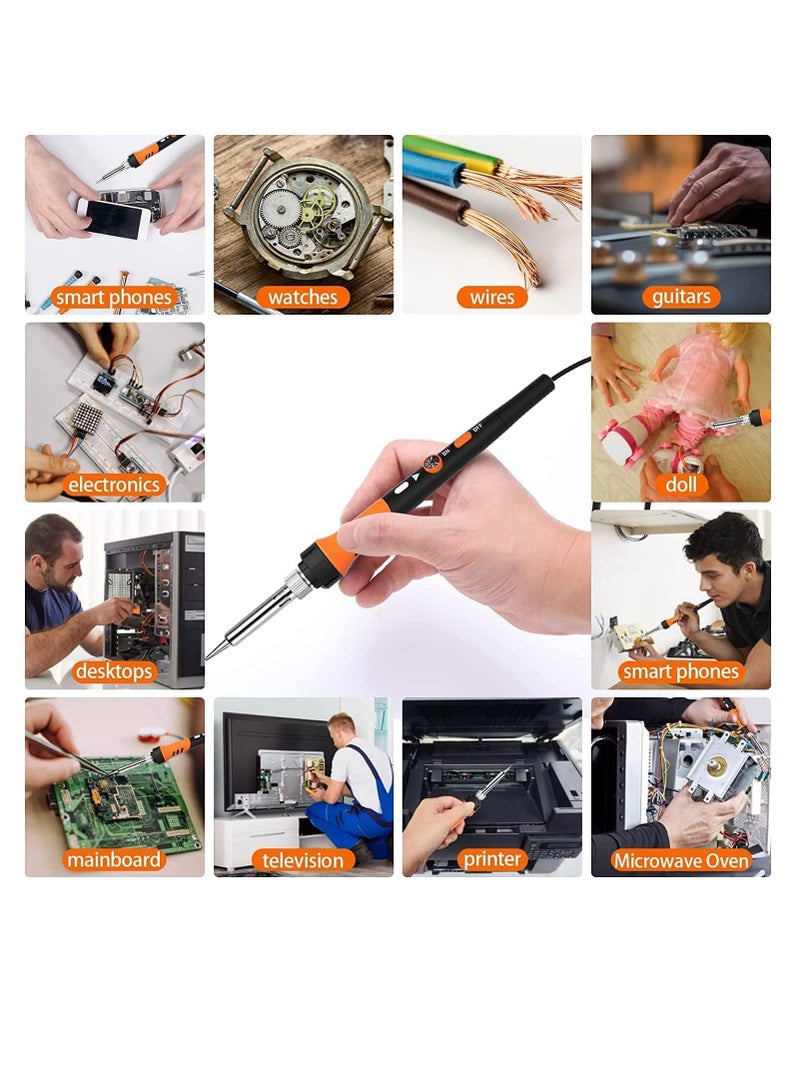 smart phones
watches
wires
guitars
electronics
ON
OFF
doll
desktops
smart phones
mainboard
television
printer
Microwave Oven