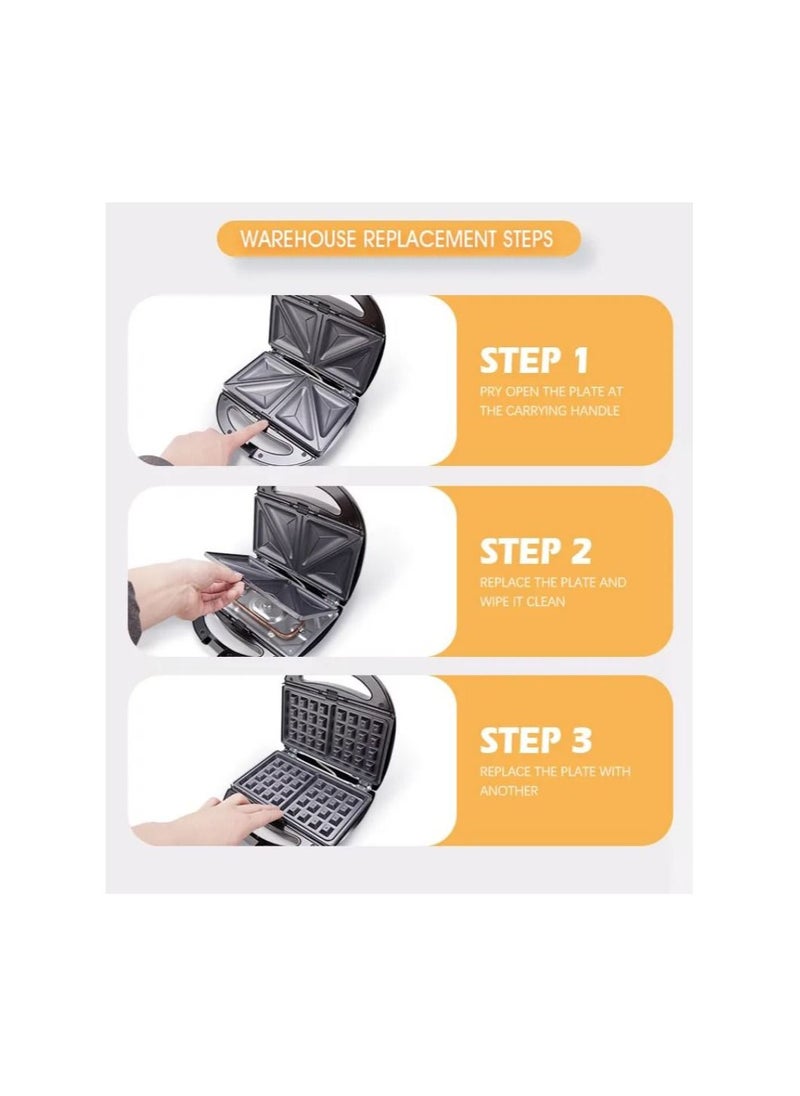 WAREHOUSE REPLACEMENT STEPS

STEP 1
PRY OPEN THE PLATE AT THE CARRYING HANDLE

STEP 2
REPLACE THE PLATE AND WIPE IT CLEAN

STEP 3
REPLACE THE PLATE WITH ANOTHER