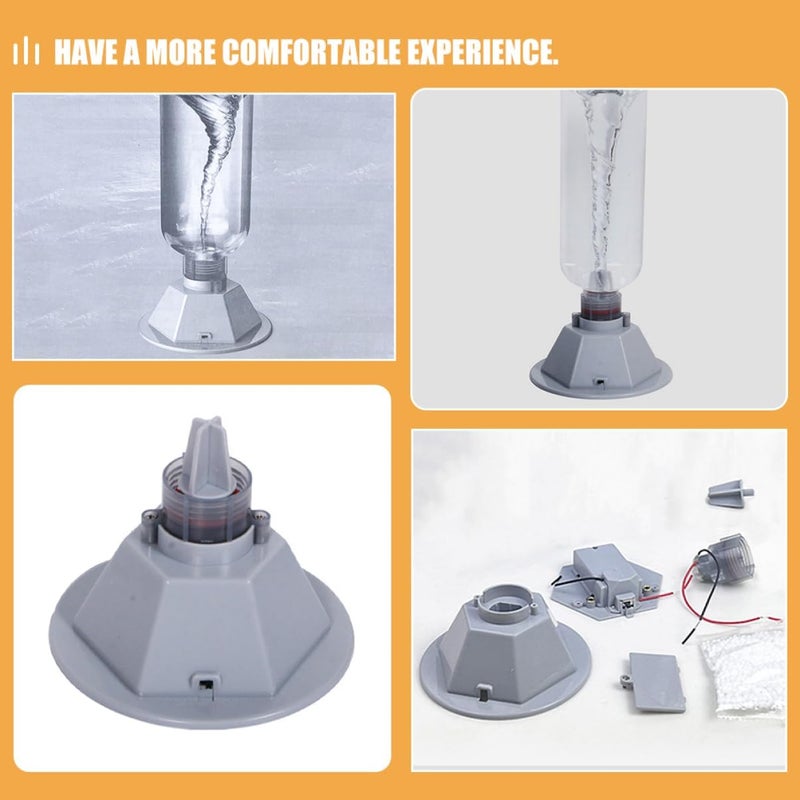 HAVE A MORE COMFORTABLE EXPERIENCE.