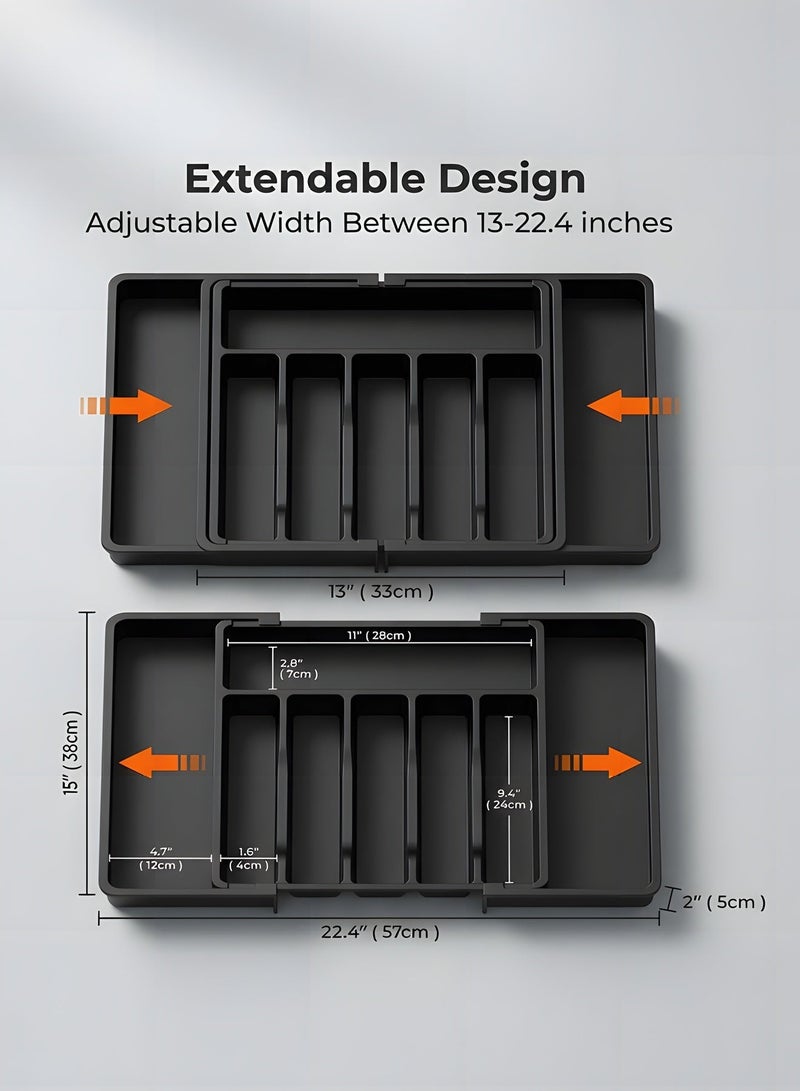 Extendable Design
Adjustable Width Between 13-22.4 inches

13" ( 33cm )

11" ( 28cm )

2.8" ( 7cm )

15" ( 38cm )

9.4" ( 24cm )

4.7" ( 12cm )

1.6" ( 4cm )

2" ( 5cm )

22.4" ( 57cm )