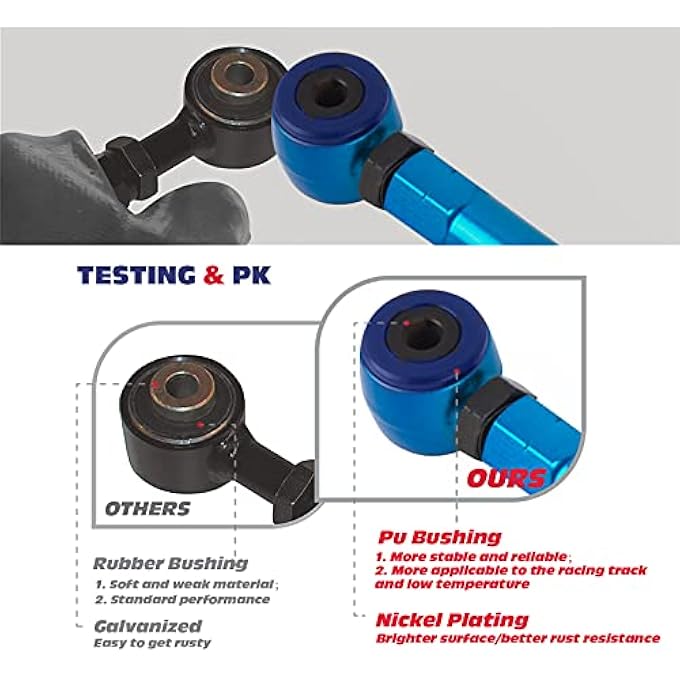 TESTING & PK

OTHERS

OURS

Rubber Bushing
1. Soft and weak material;
2. Standard performance

Galvanized
Easy to get rusty

Pu Bushing
1. More stable and reliable;
2. More applicable to the racing track and low temperature

Nickel Plating
Brighter surface/better rust resistance