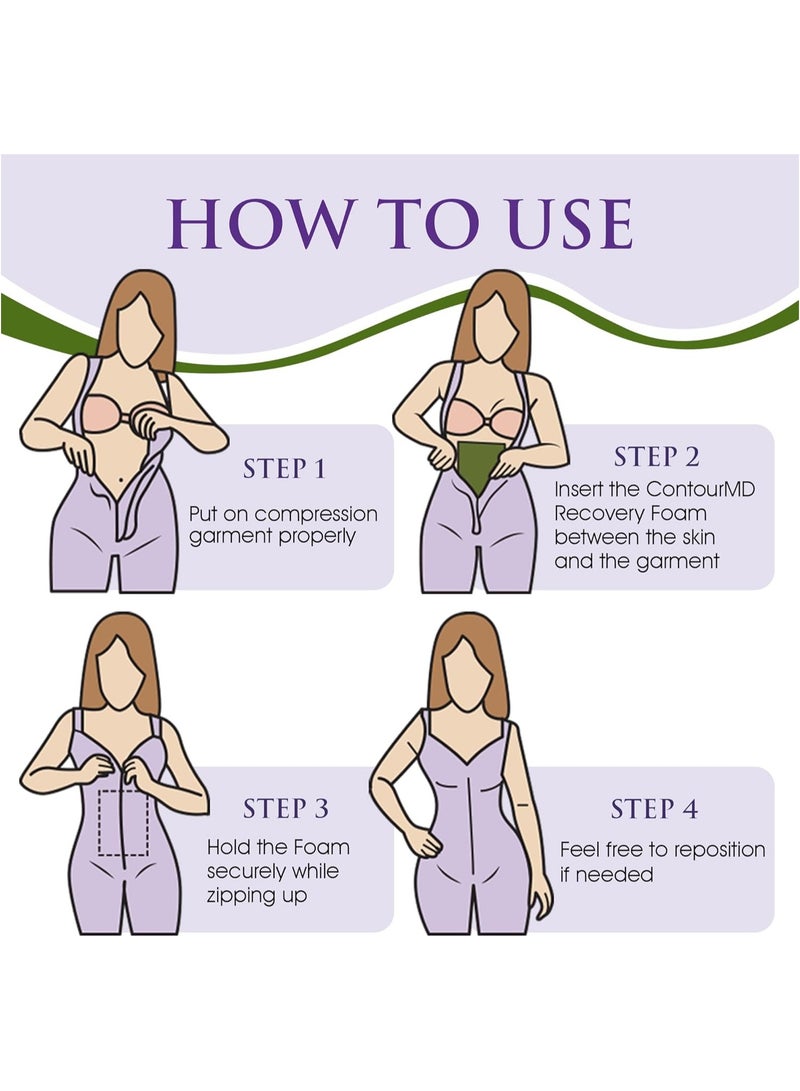 HOW TO USE

STEP 1
Put on compression garment properly

STEP 2
Insert the ContourMD Recovery Foam between the skin and the garment

STEP 3
Hold the Foam securely while zipping up

STEP 4
Feel free to reposition if needed