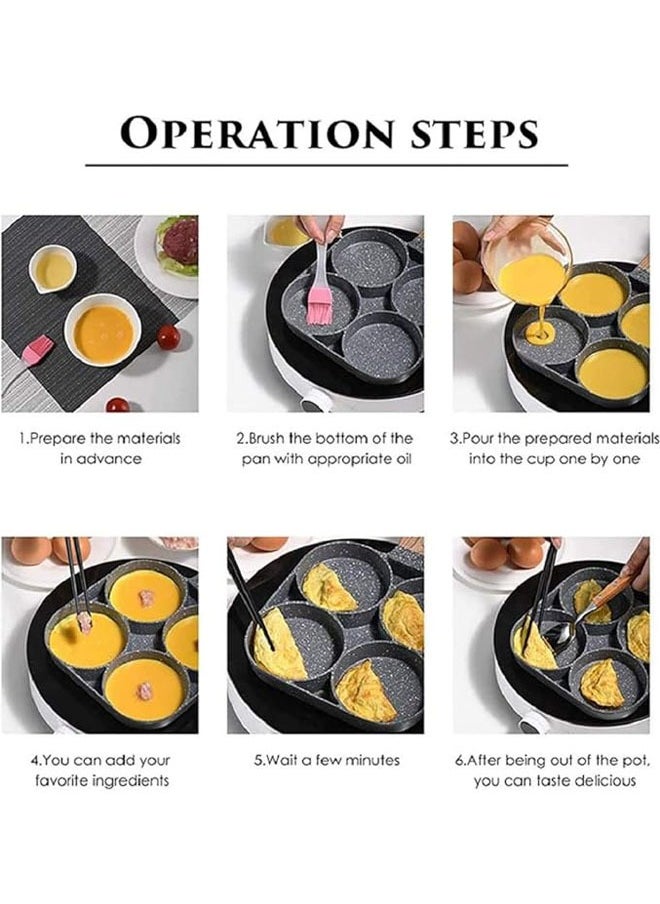 OPERATION STEPS

1.Prepare the materials in advance

2.Brush the bottom of the pan with appropriate oil

3.Pour the prepared materials into the cup one by one

4.You can add your favorite ingredients

5.Wait a few minutes

6.After being out of the pot, you can taste delicious