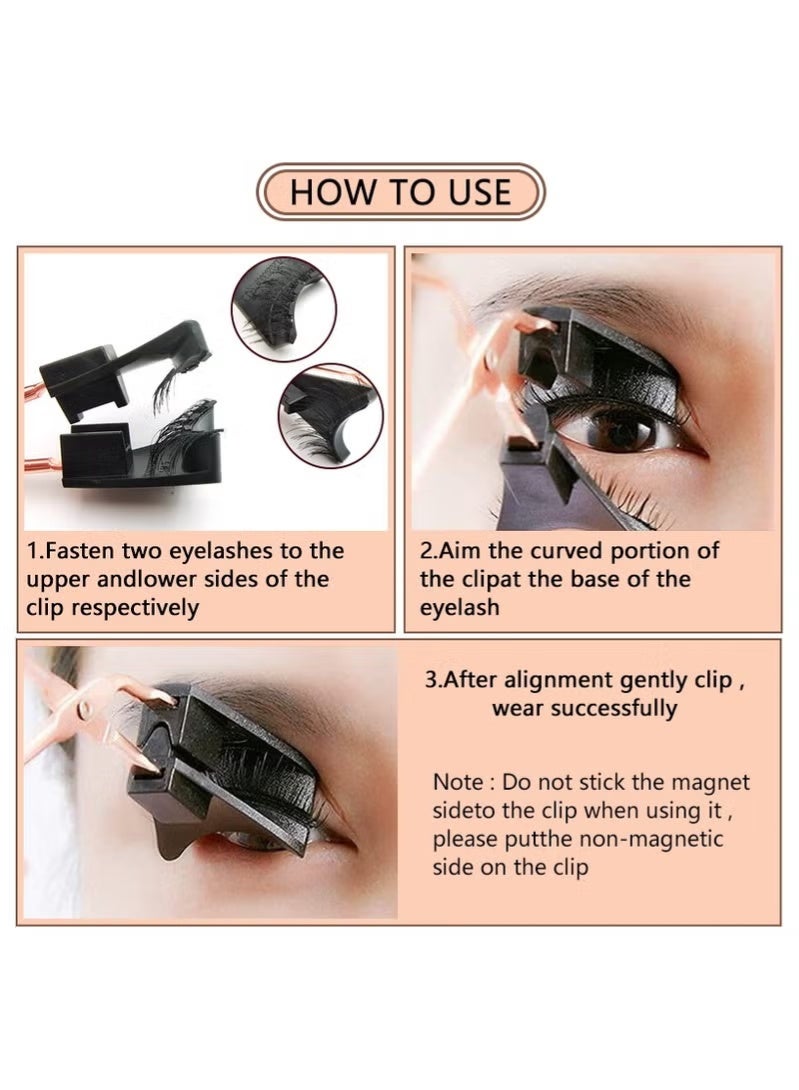 HOW TO USE

1.Fasten two eyelashes to the upper andlower sides of the clip respectively

2.Aim the curved portion of the clipat the base of the eyelash

3.After alignment gently clip , wear successfully

Note : Do not stick the magnet sideto the clip when using it , please putthe non-magnetic side on the clip