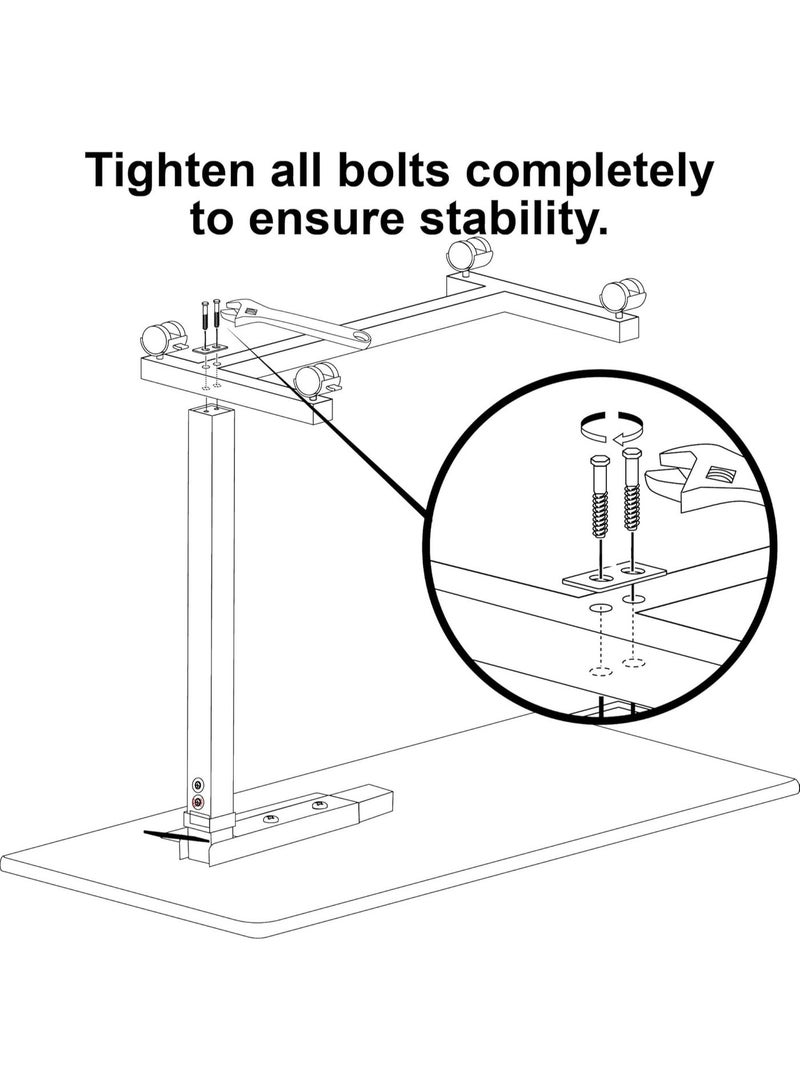 Tighten all bolts completely to ensure stability.