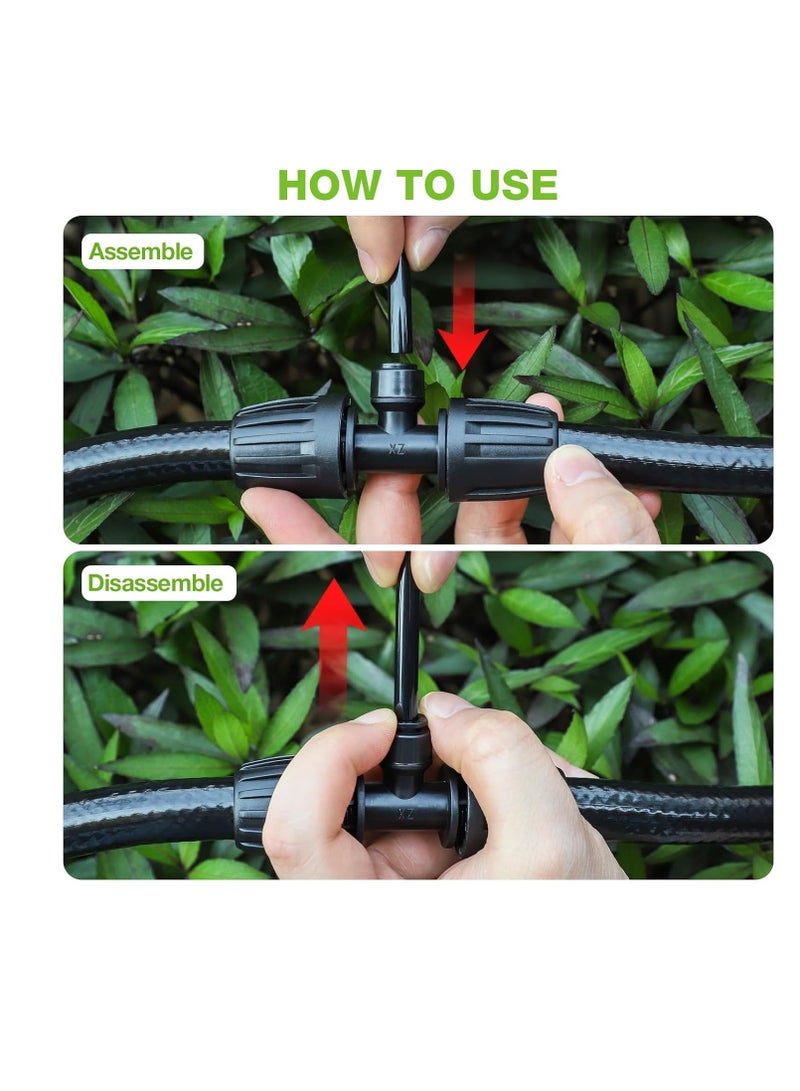 HOW TO USE

Assemble

XZ

Disassemble

XZ