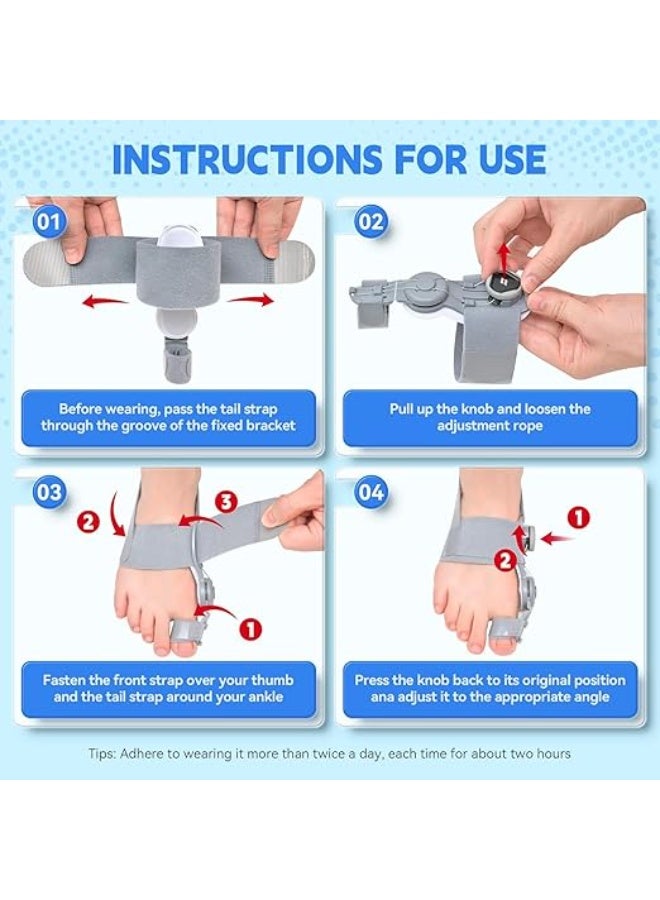 INSTRUCTIONS FOR USE

01

Before wearing, pass the tail strap through the groove of the fixed bracket

02

Pull up the knob and loosen the adjustment rope

03

2

3

1

Fasten the front strap over your thumb and the tail strap around your ankle

04

1

2

Press the knob back to its original position ana adjust it to the appropriate angle

Tips: Adhere to wearing it more than twice a day, each time for about two hours