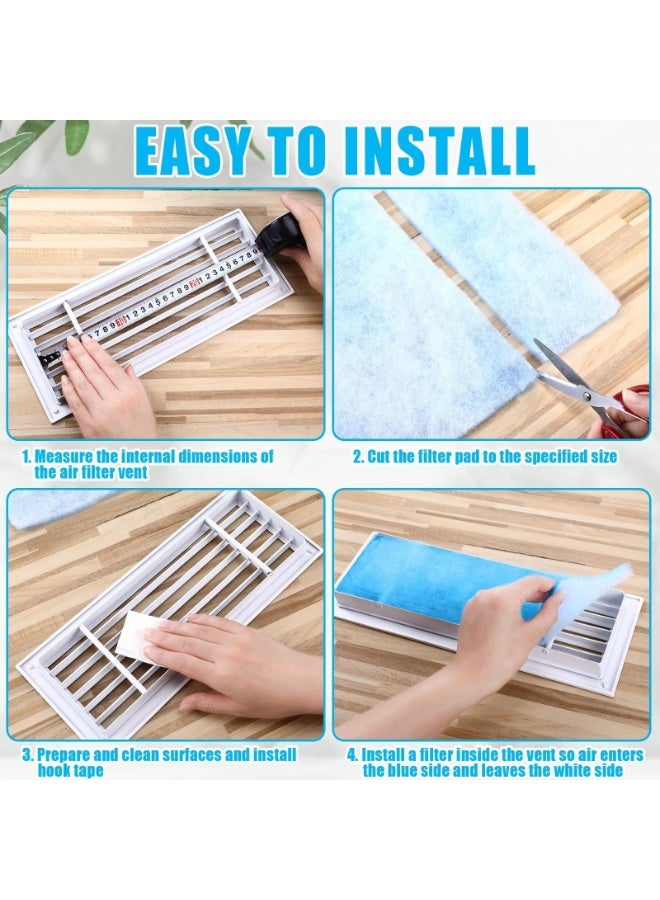 EASY TO INSTALL

1. Measure the internal dimensions of the air filter vent

2. Cut the filter pad to the specified size

3. Prepare and clean surfaces and install hook tape

4. Install a filter inside the vent so air enters the blue side and leaves the white side