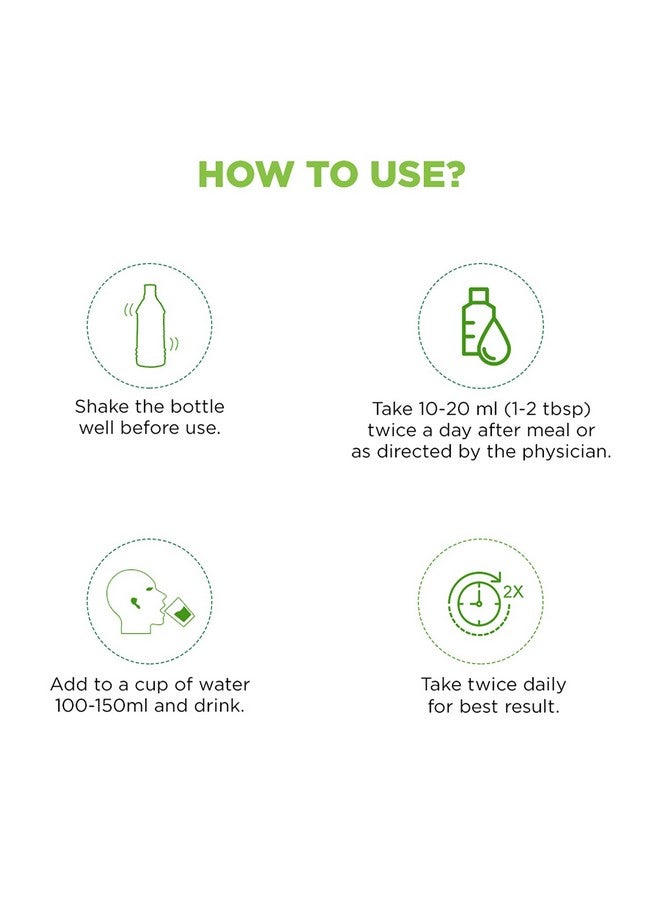 HOW TO USE?

Shake the bottle well before use.

Take 10-20 ml (1-2 tbsp) twice a day after meal or as directed by the physician.

Add to a cup of water 100-150ml and drink.

2X

Take twice daily for best result.