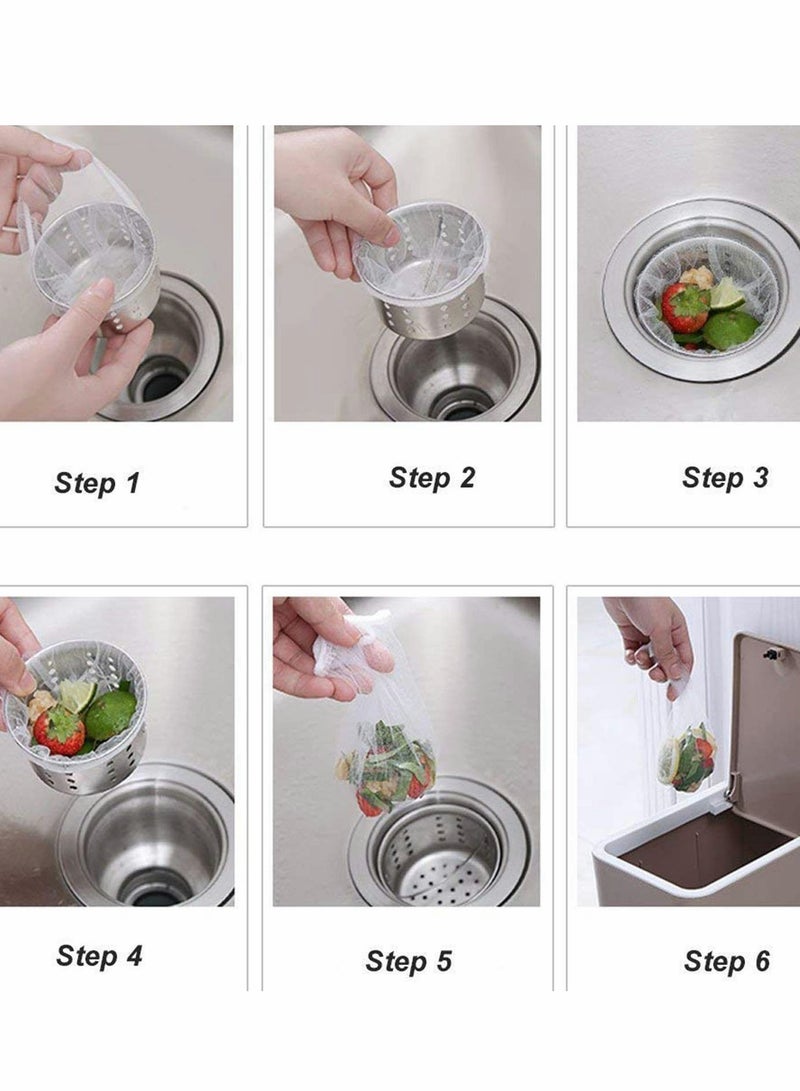 Step 1

Step 2

Step 3

Step 4

Step 5

Step 6