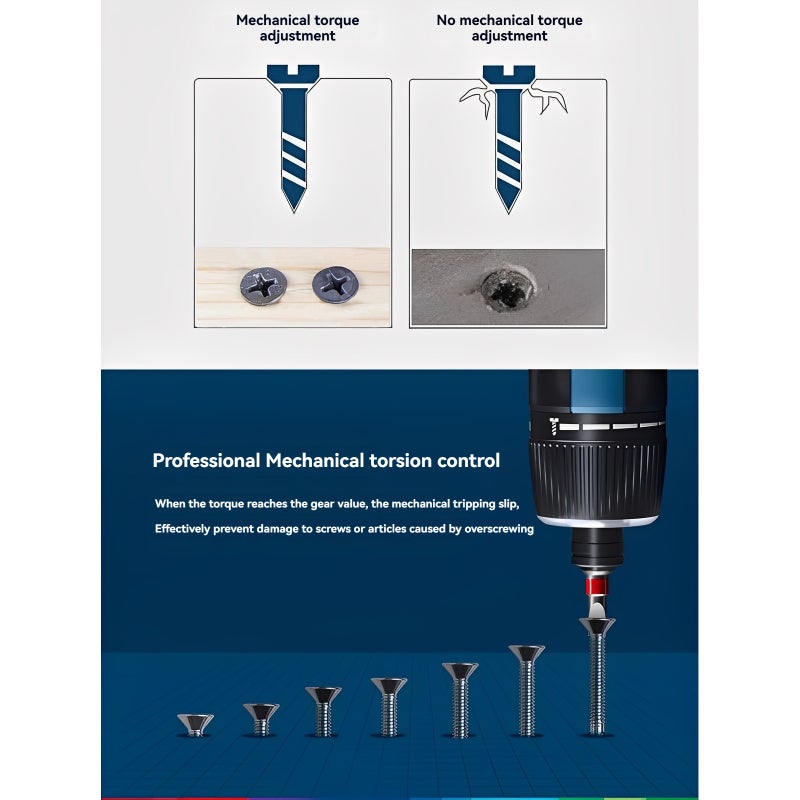 Mechanical torque adjustment

No mechanical torque adjustment

Professional Mechanical torsion control

When the torque reaches the gear value, the mechanical tripping slip,

Effectively prevent damage to screws or articles caused by overscrewing