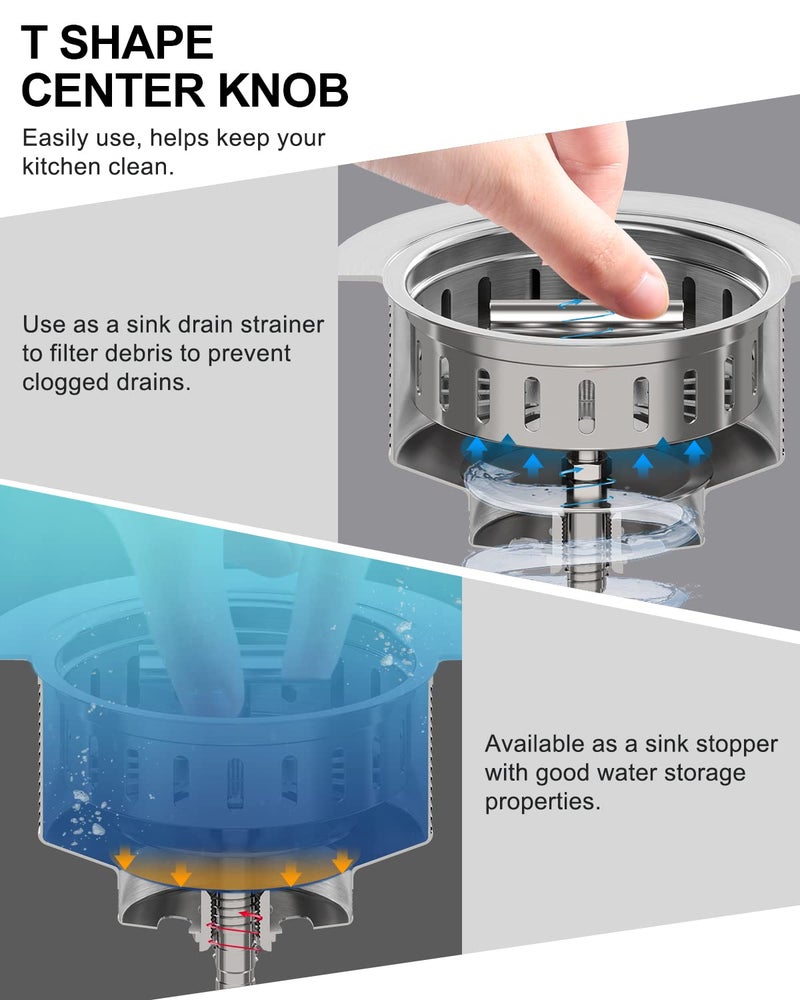 T SHAPE CENTER KNOB

Easily use, helps keep your kitchen clean.

Use as a sink drain strainer to filter debris to prevent clogged drains.

Available as a sink stopper with good water storage properties.