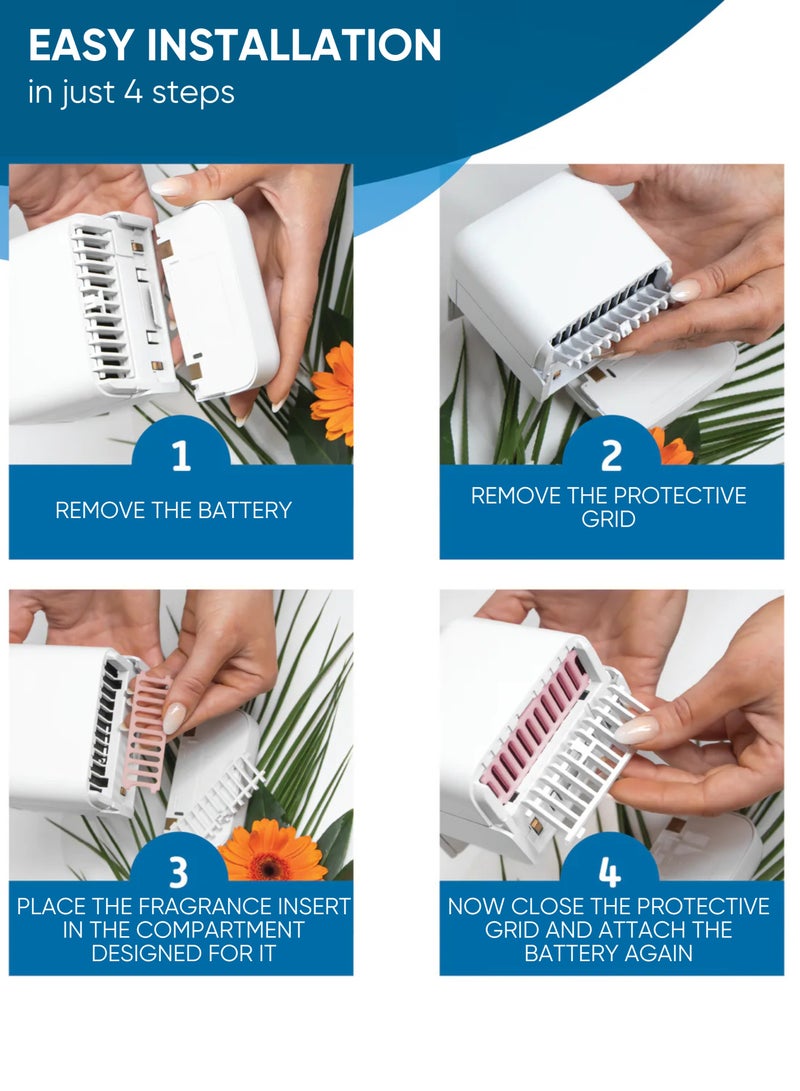 EASY INSTALLATION
in just 4 steps

1
REMOVE THE BATTERY

2
REMOVE THE PROTECTIVE GRID

3
PLACE THE FRAGRANCE INSERT IN THE COMPARTMENT DESIGNED FOR IT

4
NOW CLOSE THE PROTECTIVE GRID AND ATTACH THE BATTERY AGAIN