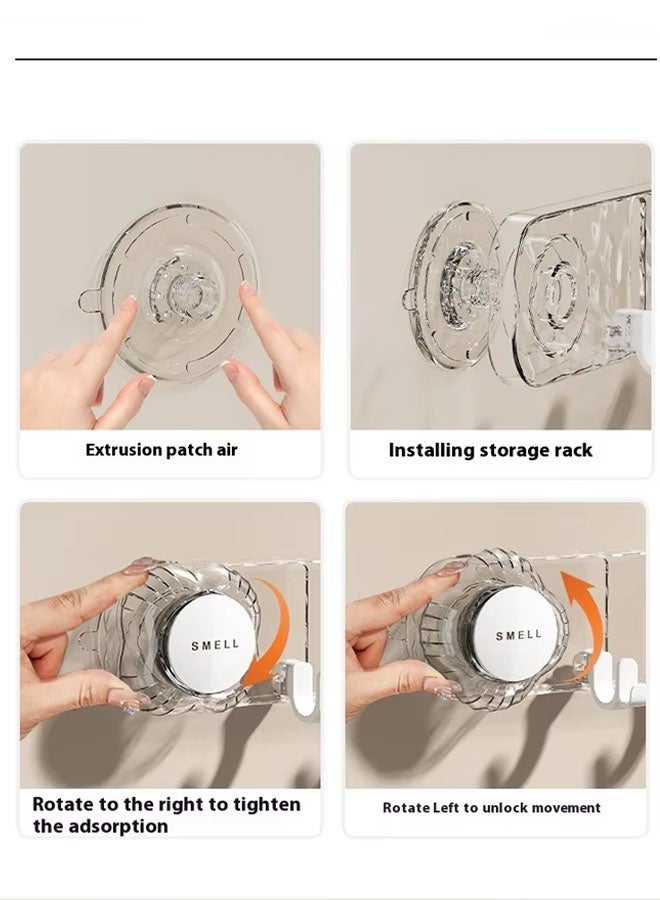 Extrusion patch air

Installing storage rack

SMELL

Rotate to the right to tighten the adsorption

SMELL

Rotate Left to unlock movement