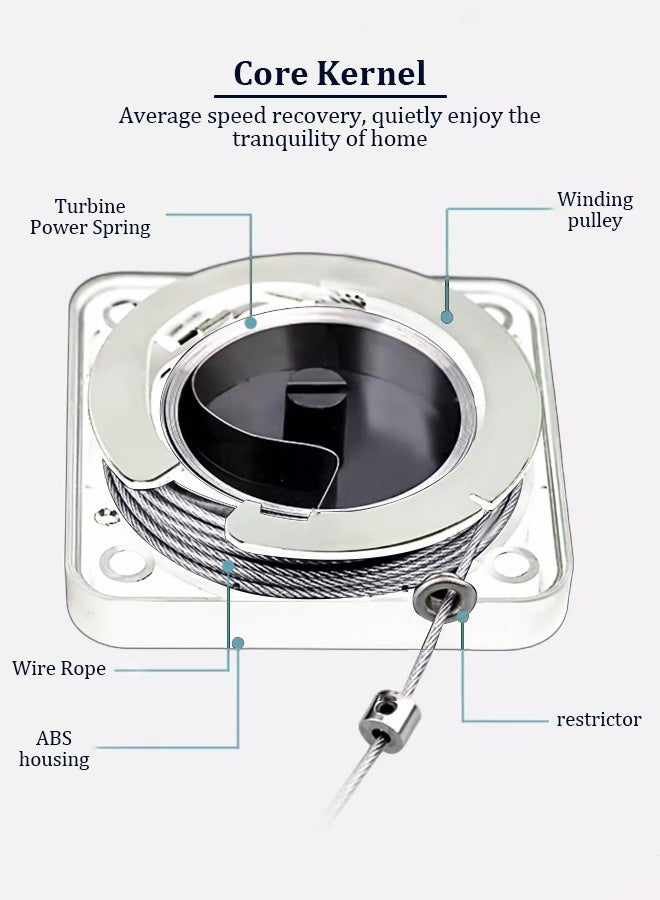 Core Kernel

Average speed recovery, quietly enjoy the tranquility of home

Turbine Power Spring

Winding pulley

Wire Rope

ABS housing

restrictor