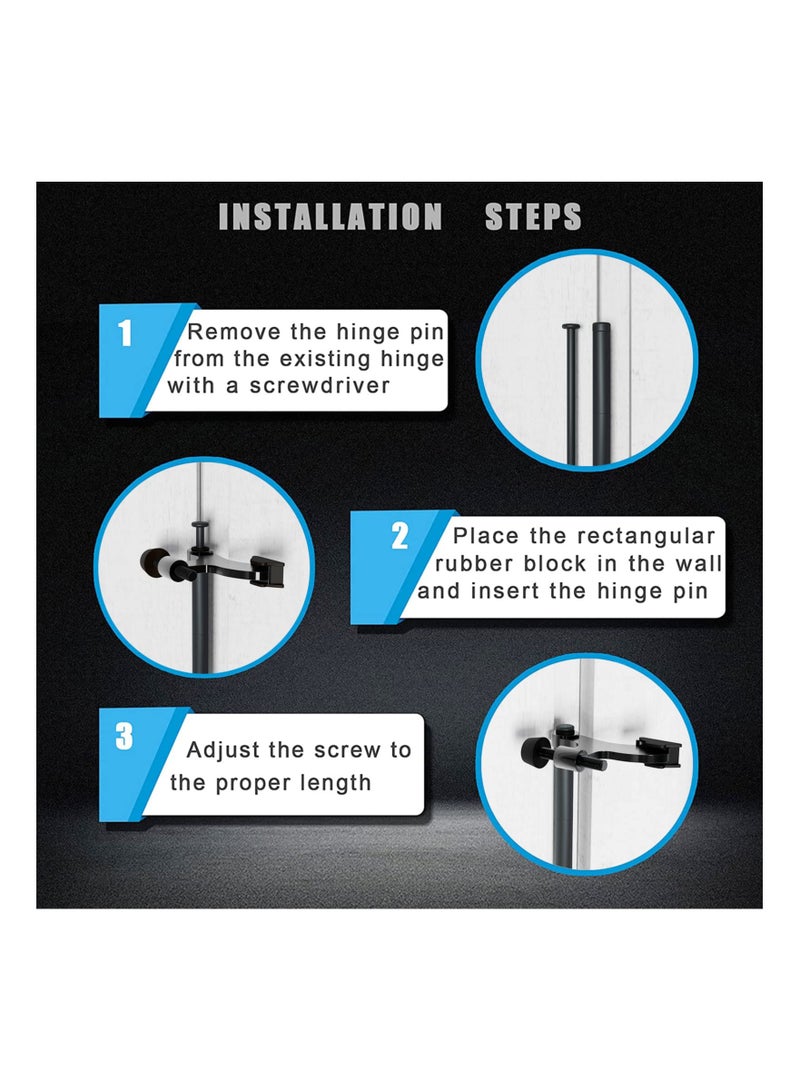 INSTALLATION STEPS

1 Remove the hinge pin from the existing hinge with a screwdriver

2 Place the rectangular rubber block in the wall and insert the hinge pin

3 Adjust the screw to the proper length