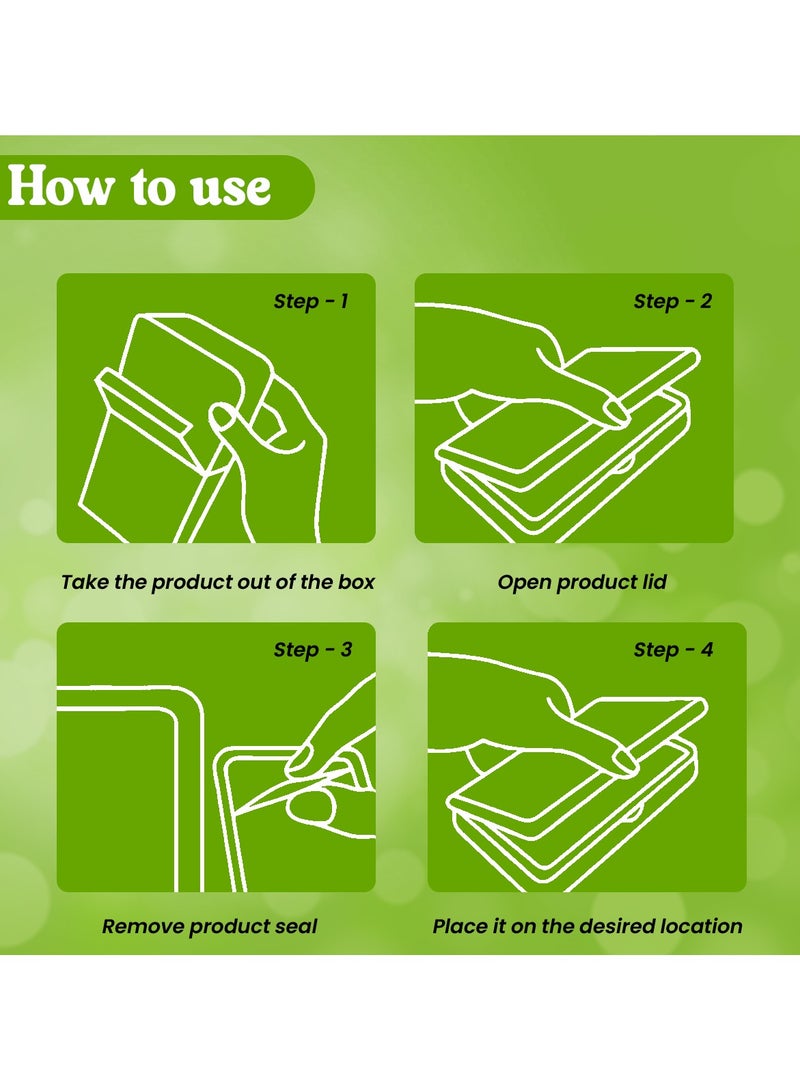 How to use

Step - 1

Take the product out of the box

Step - 2

Open product lid

Step - 3

Remove product seal

Step - 4

Place it on the desired location