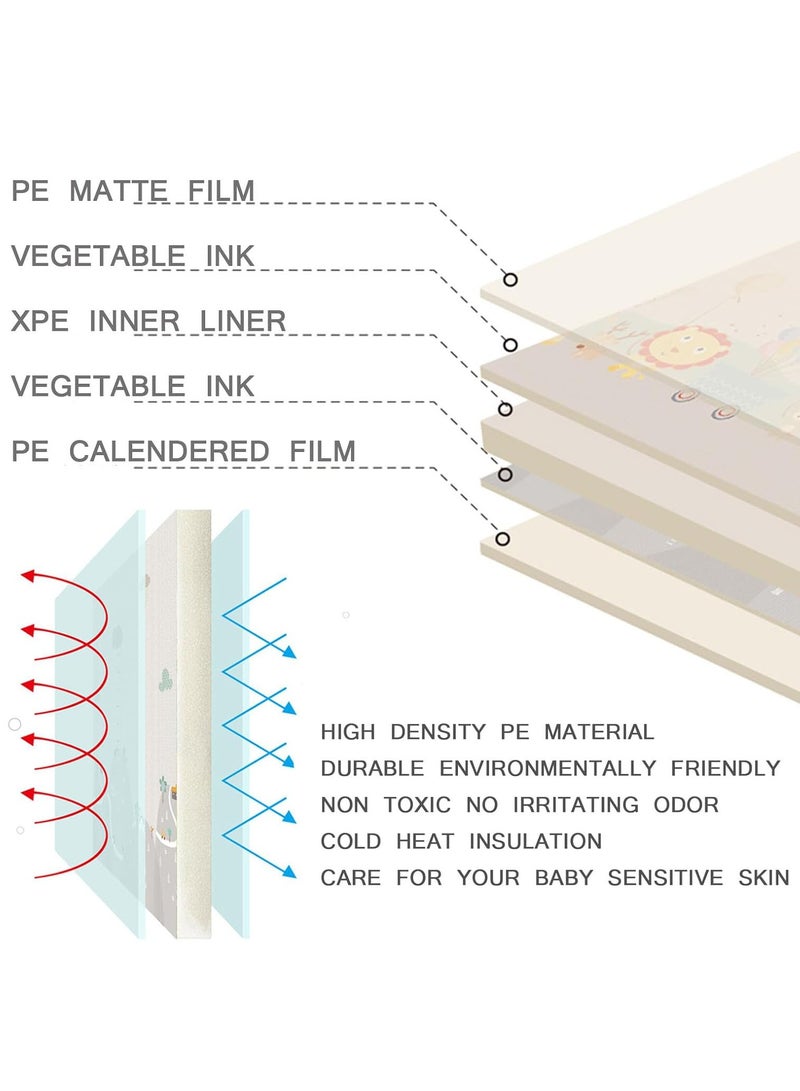 PE MATTE FILM

VEGETABLE INK

XPE INNER LINER

VEGETABLE INK

PE CALENDERED FILM

HIGH DENSITY PE MATERIAL

DURABLE ENVIRONMENTALLY FRIENDLY

NON TOXIC NO IRRITATING ODOR

COLD HEAT INSULATION

CARE FOR YOUR BABY SENSITIVE SKIN