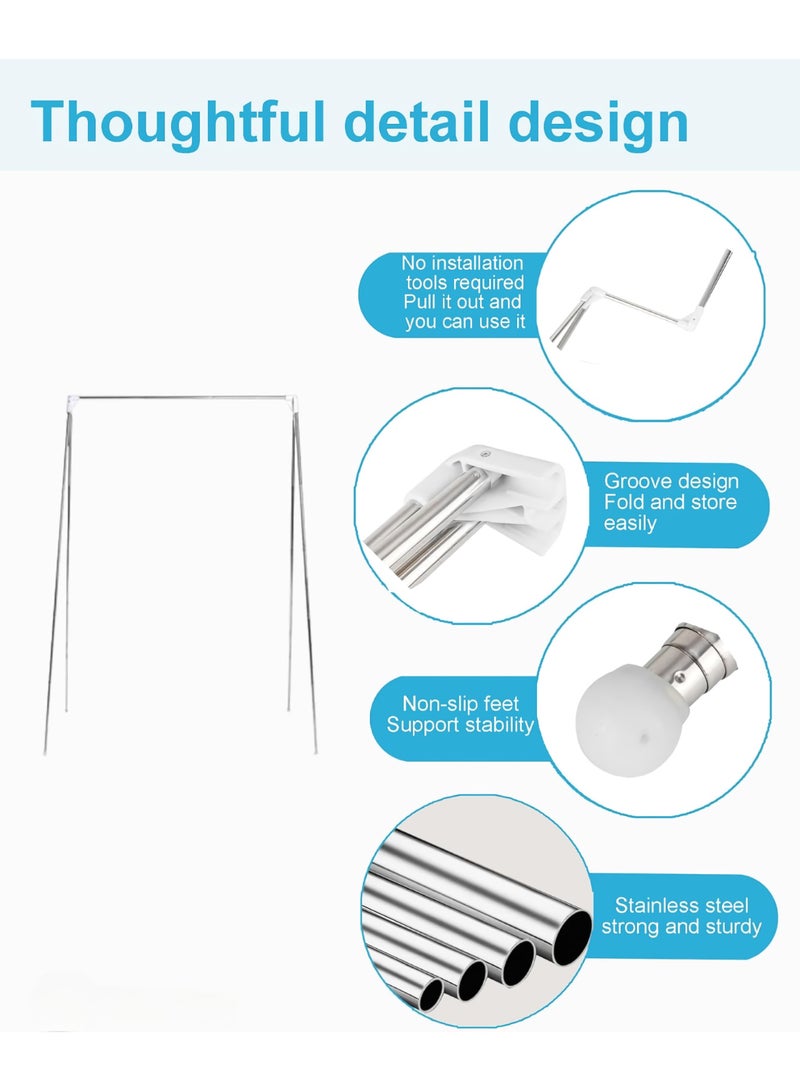 Thoughtful detail design

No installation tools required Pull it out and you can use it

Groove design Fold and store easily

Non-slip feet Support stability

Stainless steel strong and sturdy